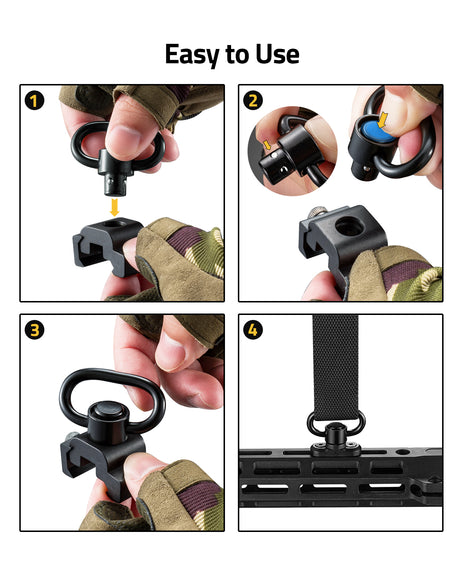 Easy to Use

1

2

3

4