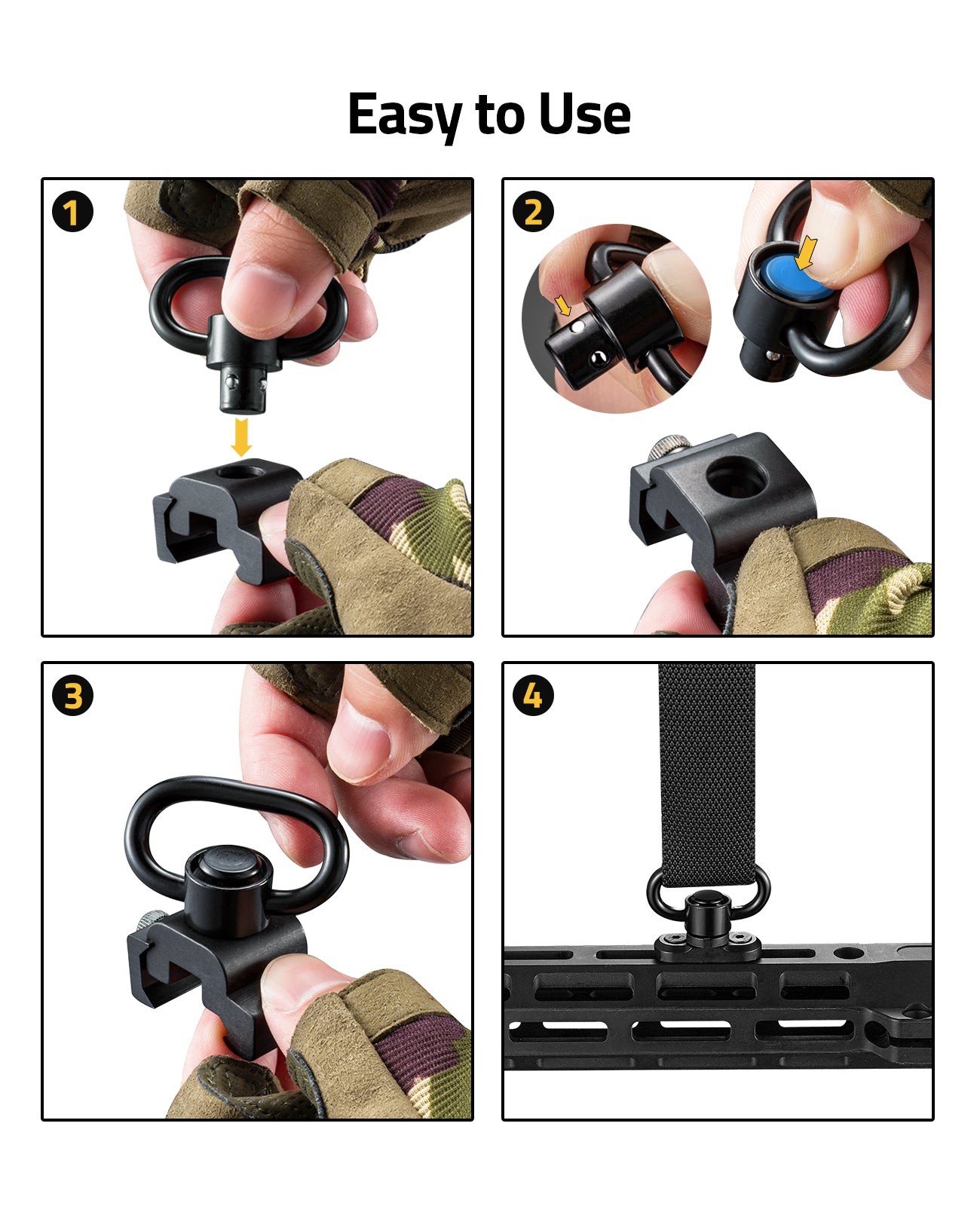 Easy to Use

1

2

3

4