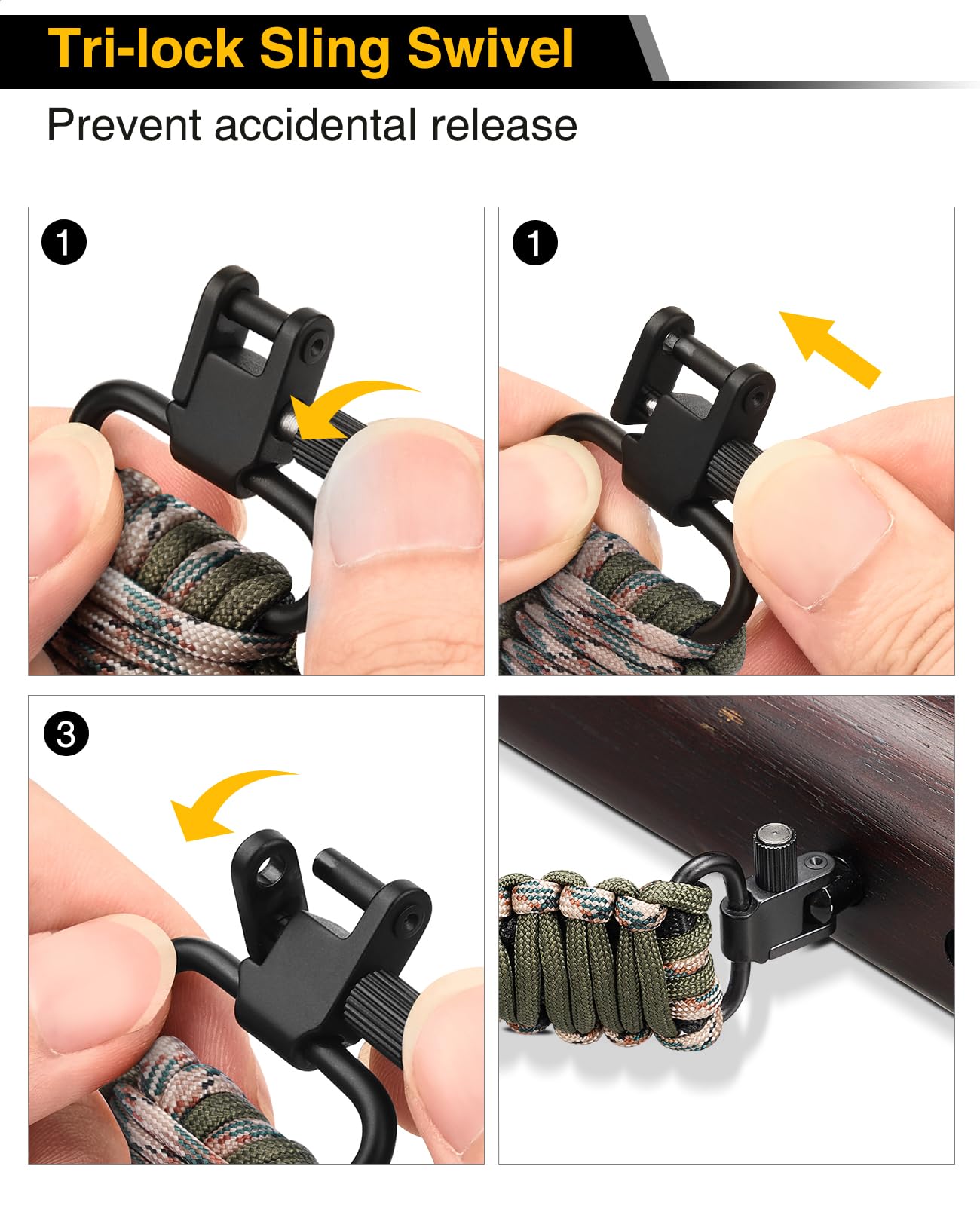 Tri-lock Sling Swivel

Prevent accidental release

1

1

3