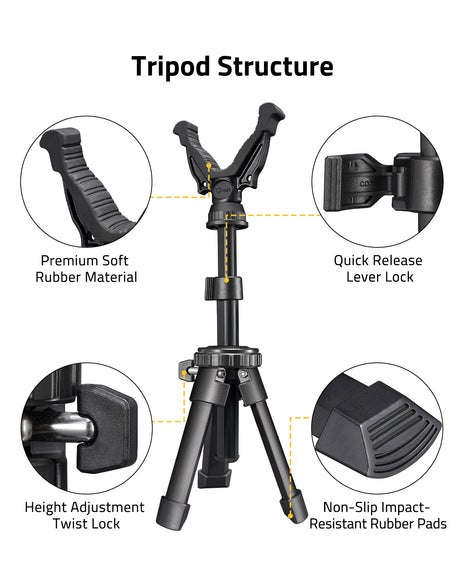 Tripod Structure

Premium Soft Rubber Material

Quick Release Lever Lock

Height Adjustment Twist Lock

Non-Slip Impact-Resistant Rubber Pads