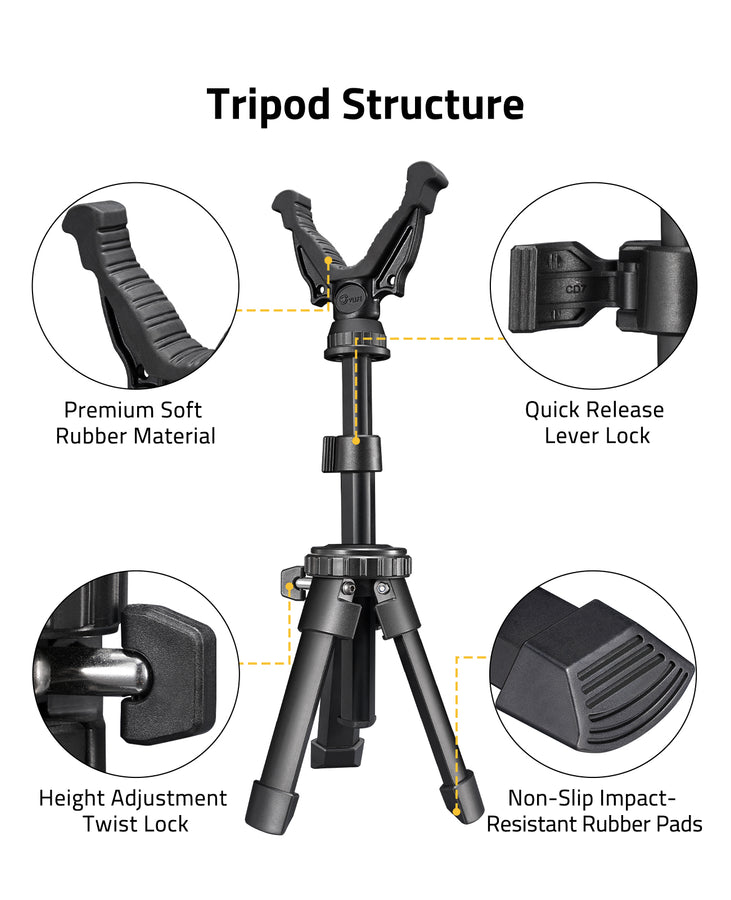 Tripod Structure

Premium Soft Rubber Material

Quick Release Lever Lock

Height Adjustment Twist Lock

Non-Slip Impact-Resistant Rubber Pads