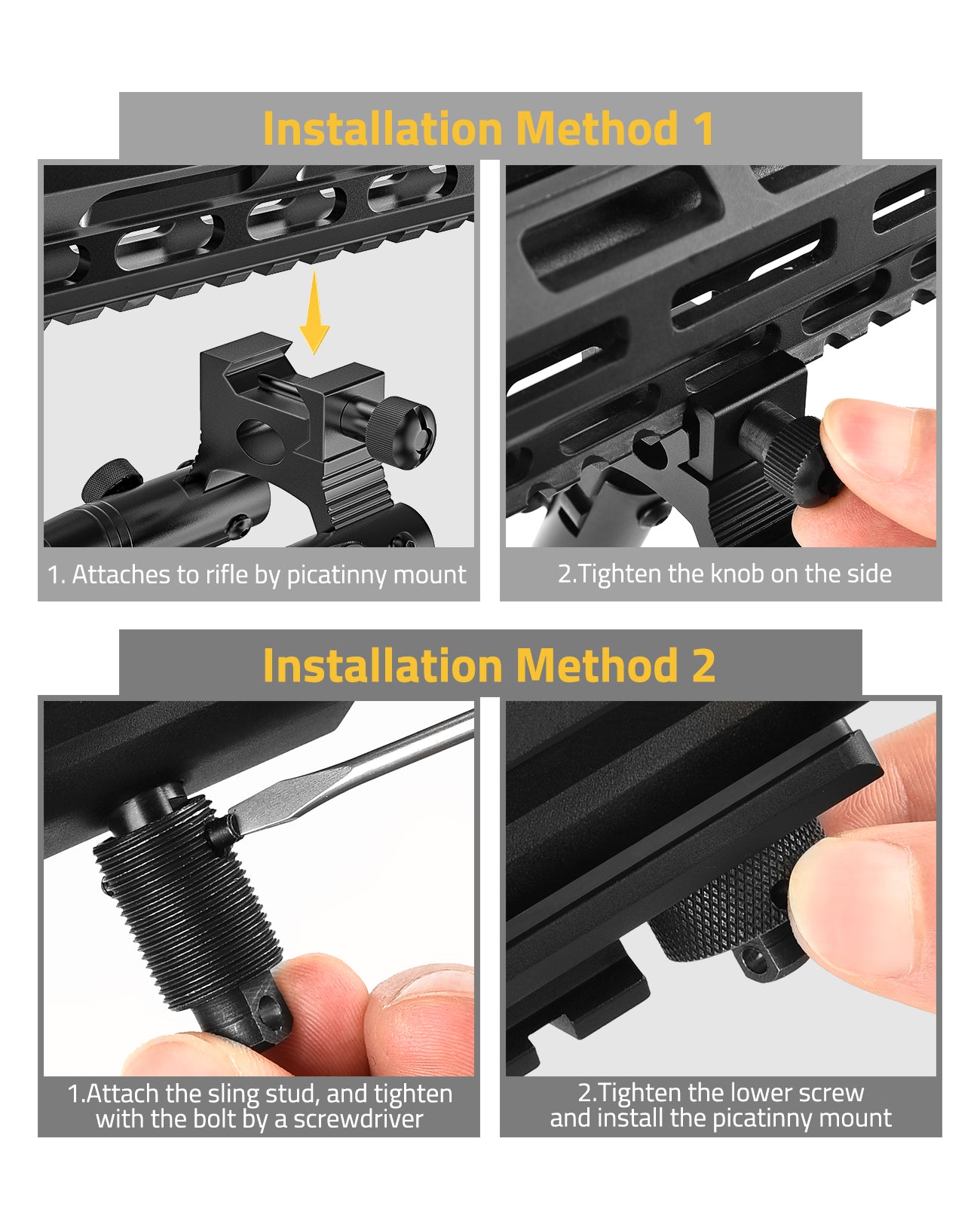 Installation Method 1

1. Attaches to rifle by picatinny mount

2.Tighten the knob on the side

Installation Method 2

1.Attach the sling stud, and tighten with the bolt by a screwdriver

2.Tighten the lower screw and install the picatinny mount