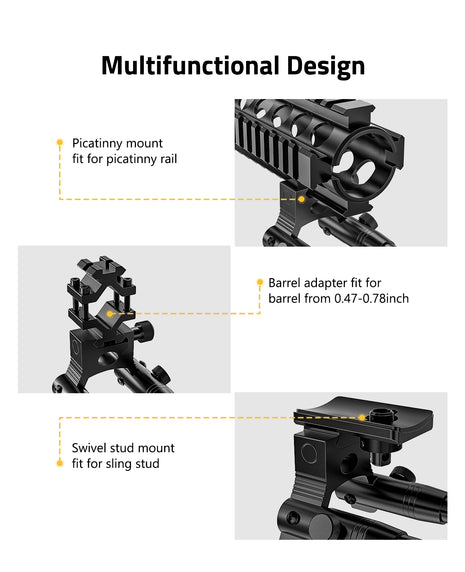 Multifunctional Design

Picatinny mount fit for picatinny rail

Barrel adapter fit for barrel from 0.47-0.78inch

Swivel stud mount fit for sling stud