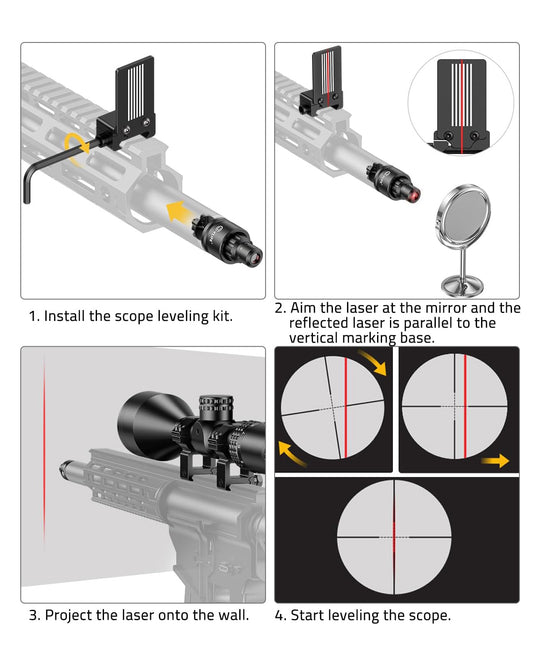 1. Install the scope leveling kit.

2. Aim the laser at the mirror and the reflected laser is parallel to the vertical marking base.

3. Project the laser onto the wall.

4. Start leveling the scope.