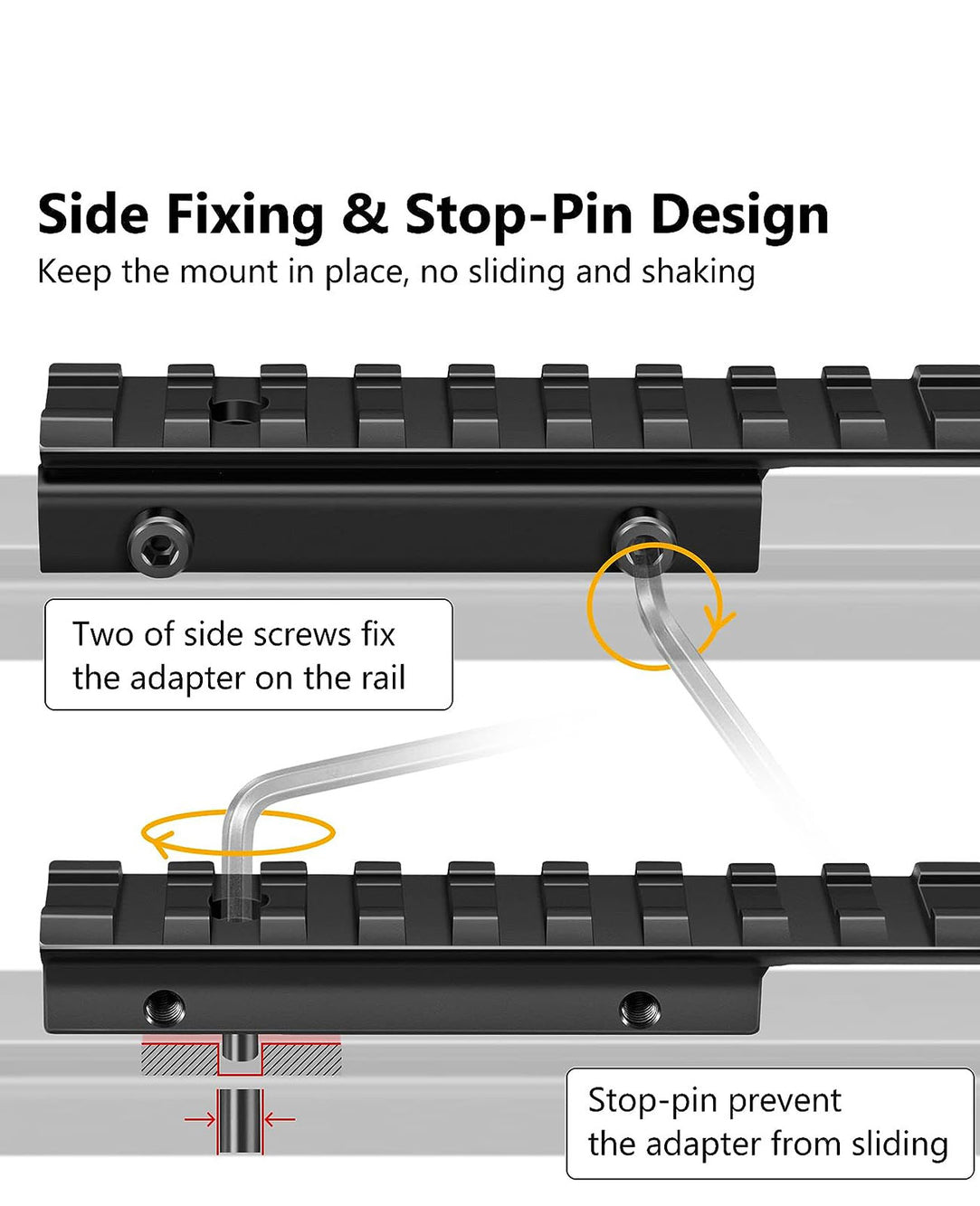 Side Fixing & Stop-Pin Design

Keep the mount in place, no sliding and shaking

Two of side screws fix the adapter on the rail

Stop-pin prevent the adapter from sliding