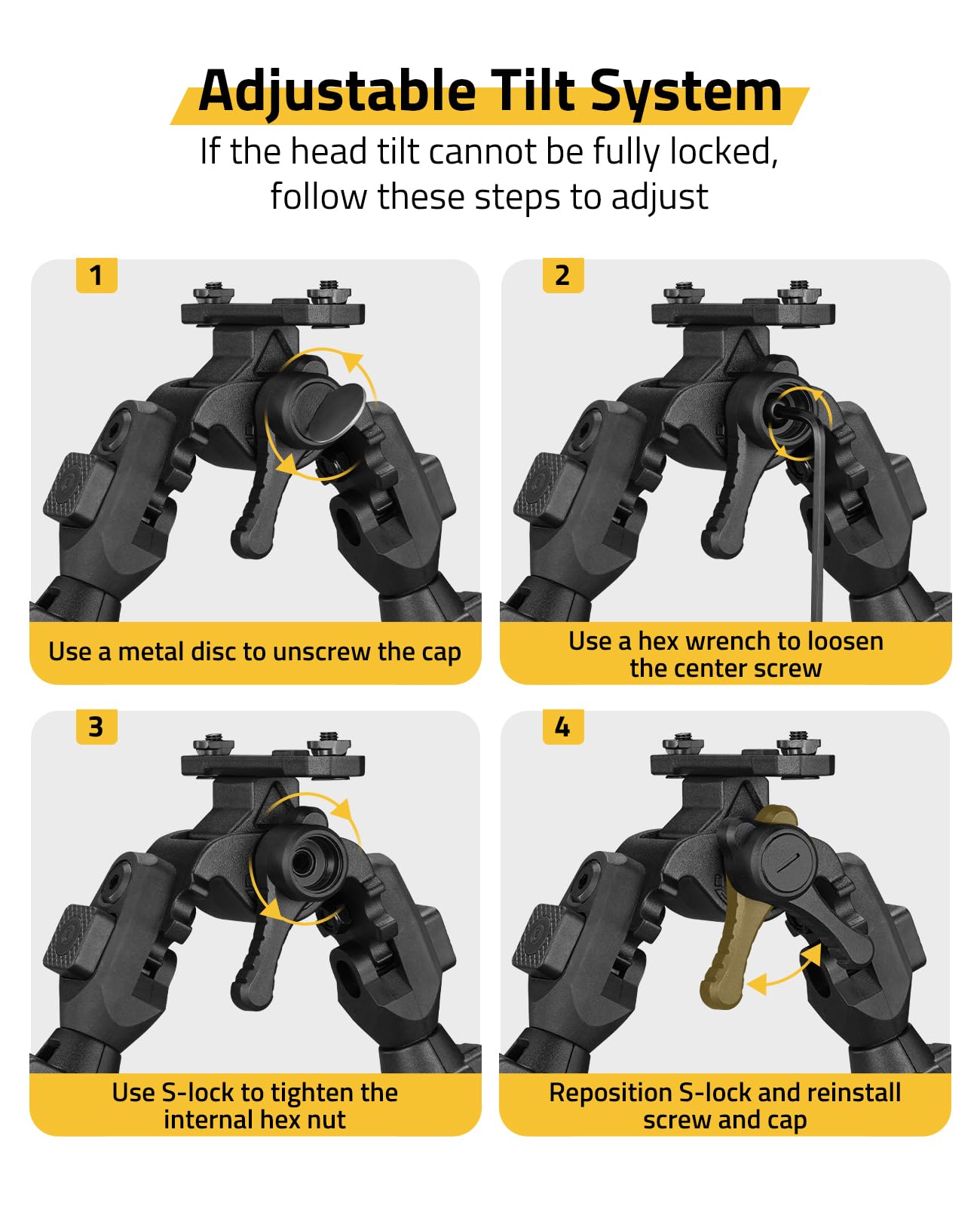 Adjustable Tilt System

If the head tilt cannot be fully locked, follow these steps to adjust

1

Use a metal disc to unscrew the cap

2

Use a hex wrench to loosen the center screw

3

Use S-lock to tighten the internal hex nut

4

Reposition S-lock and reinstall screw and cap