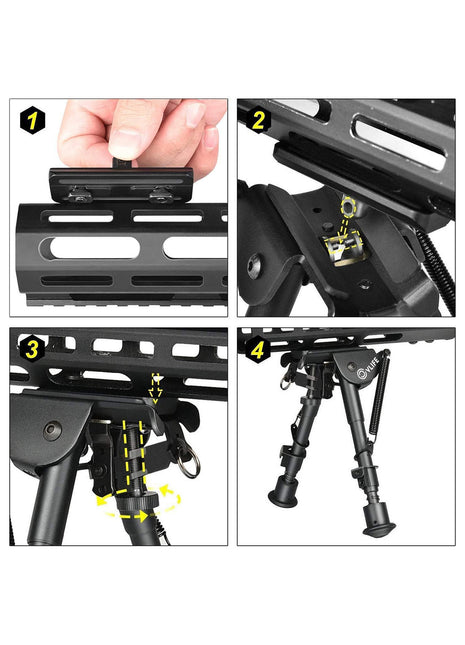 1

2

3

4

CVLIFE