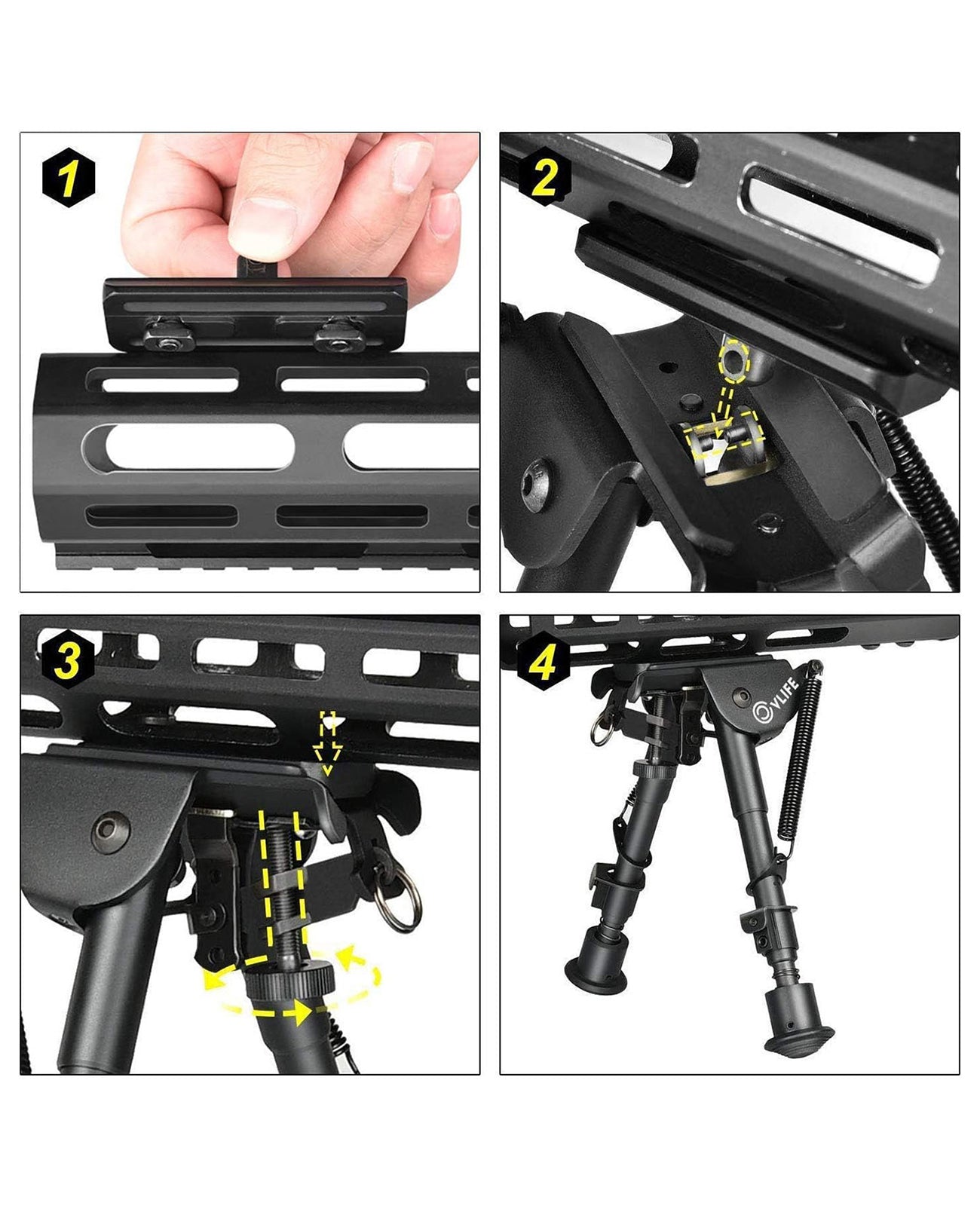 1

2

3

4

CVLIFE