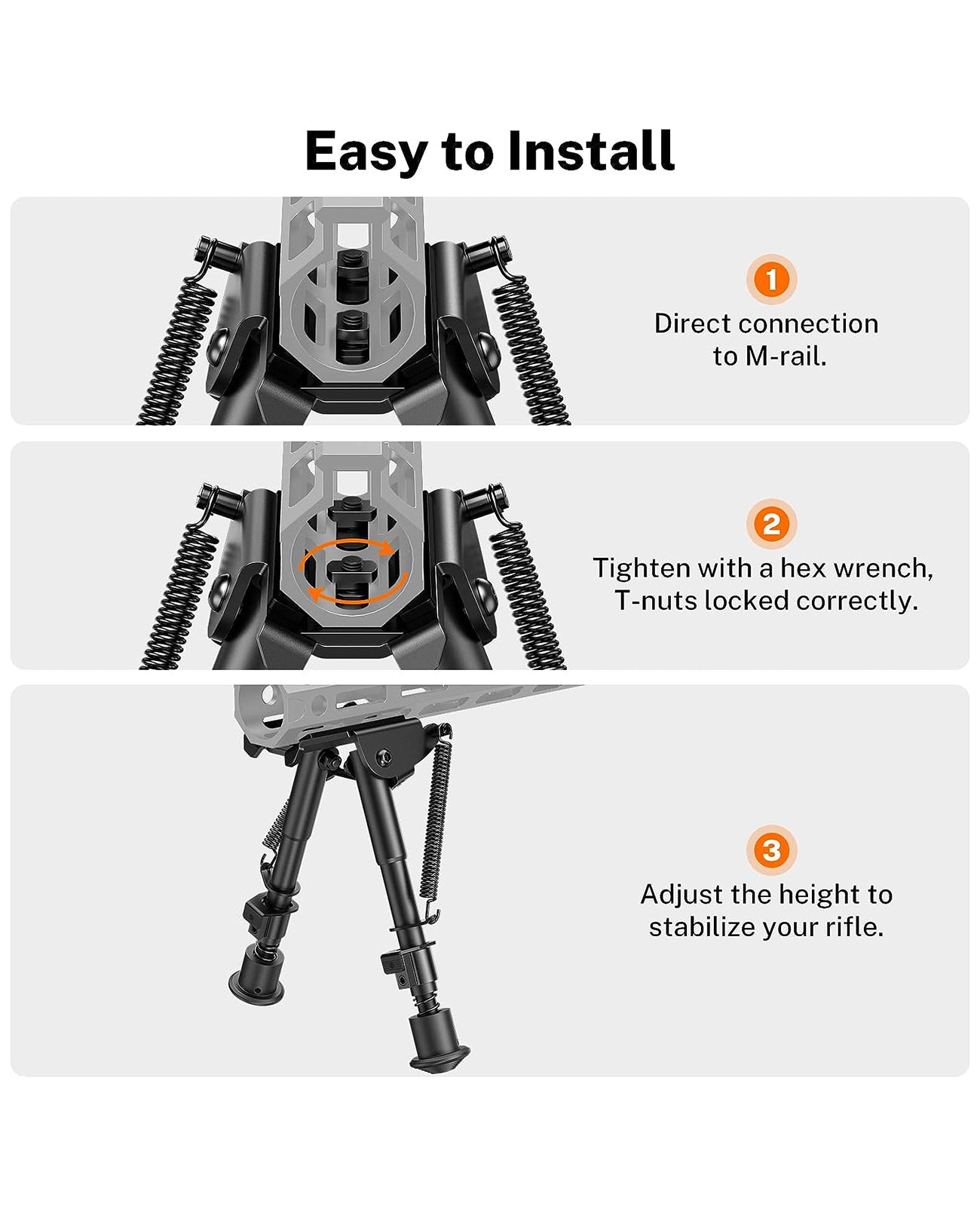 Easy to Install

1
Direct connection to M-rail.

2
Tighten with a hex wrench, T-nuts locked correctly.

3
Adjust the height to stabilize your rifle.