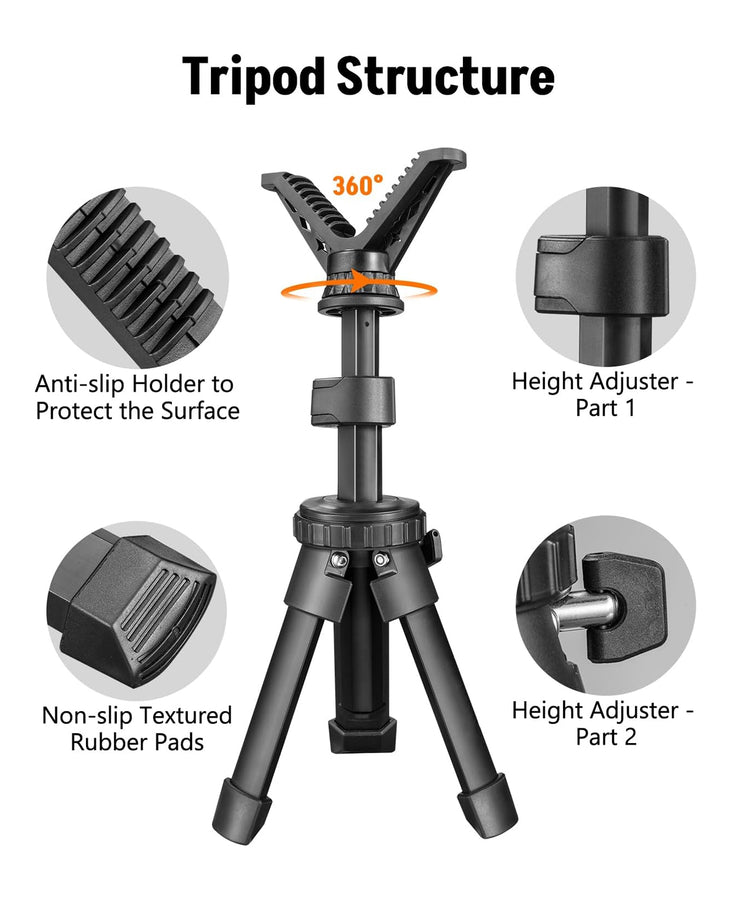 Tripod Structure

360°

Anti-slip Holder to Protect the Surface

Height Adjuster - Part 1

Non-slip Textured Rubber Pads

Height Adjuster - Part 2