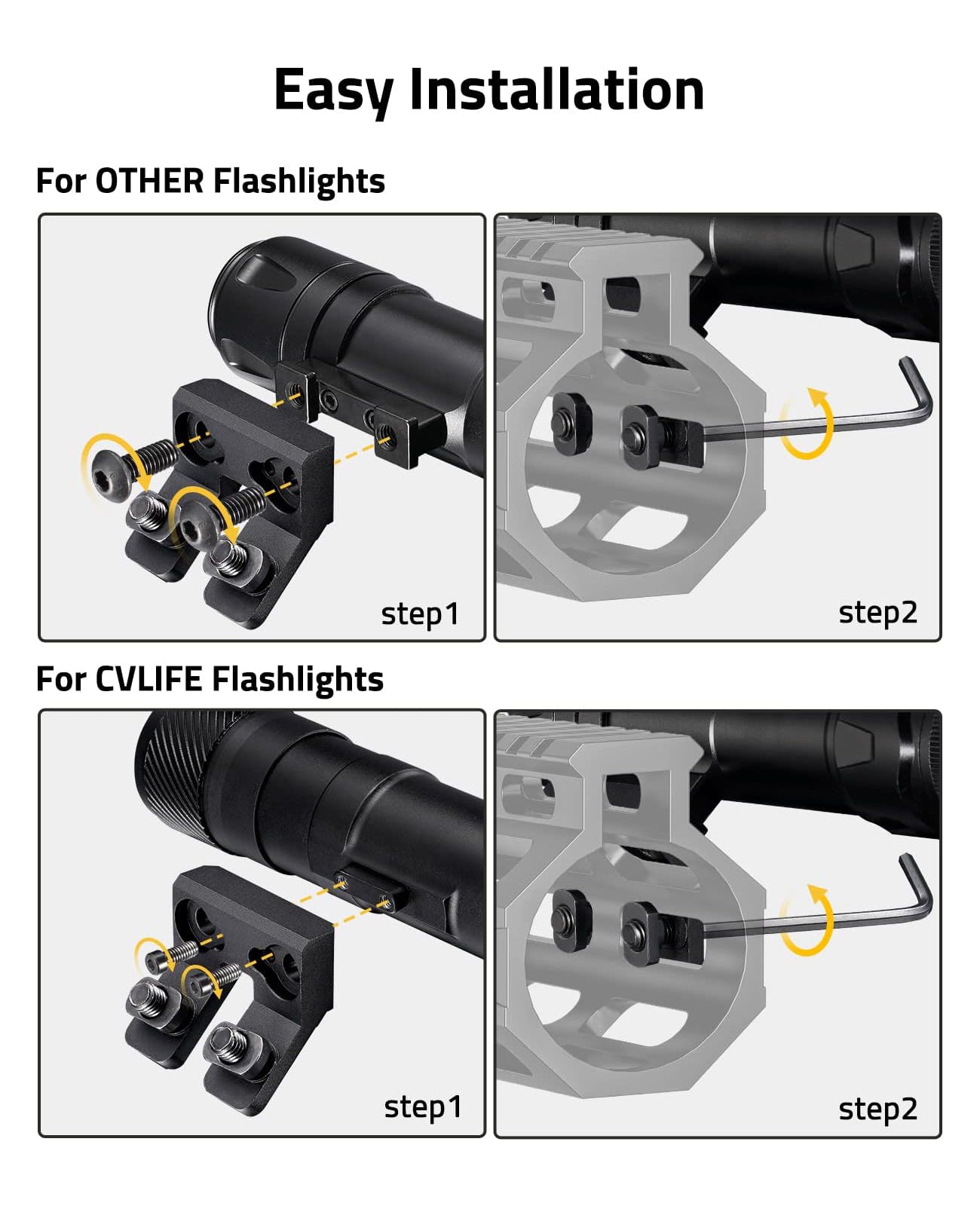 Easy Installation

For OTHER Flashlights

step1

step2

For CVLIFE Flashlights

step1

step2