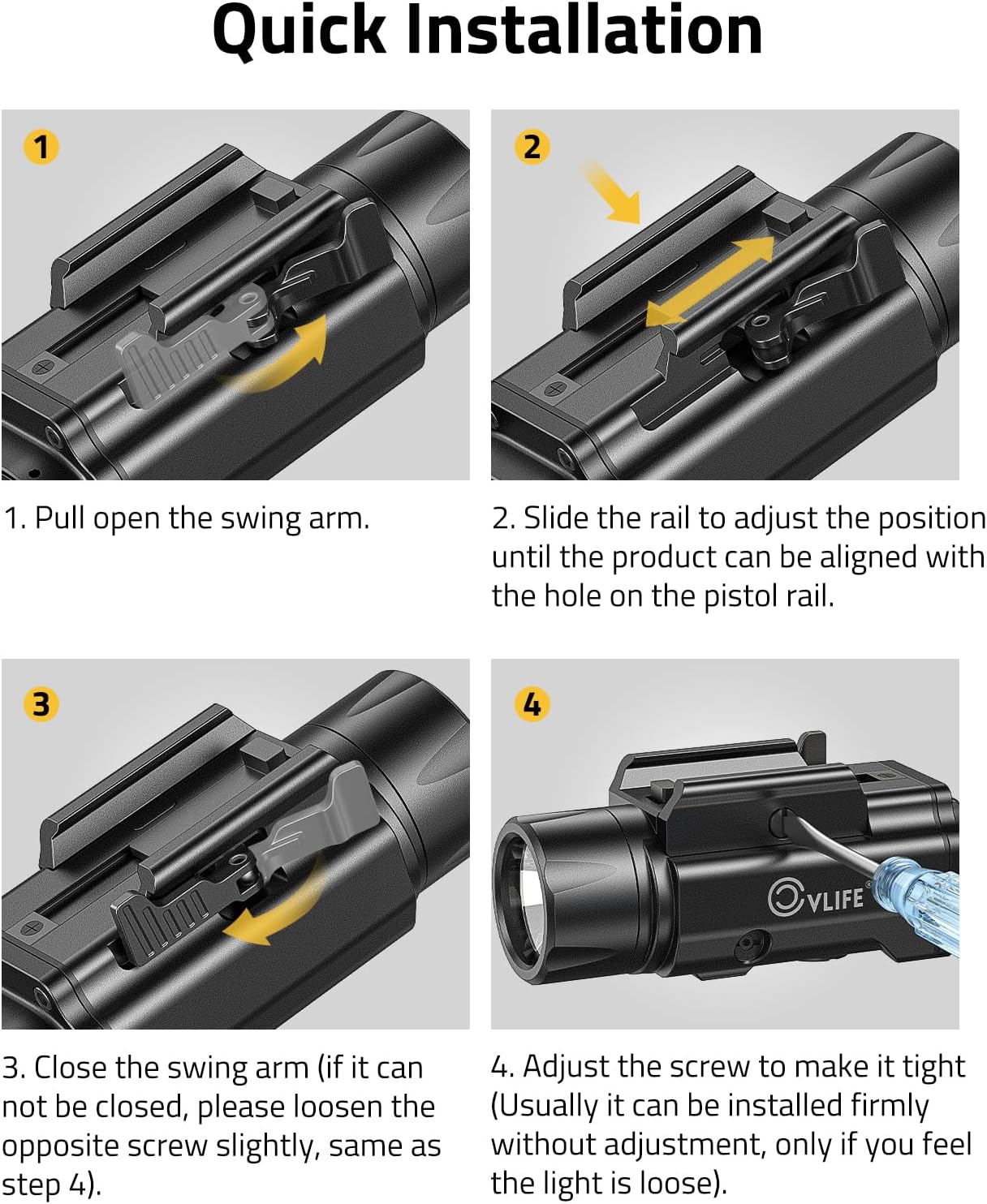 Quick Installation

1

1. Pull open the swing arm.

2

2. Slide the rail to adjust the position until the product can be aligned with the hole on the pistol rail.

3

3. Close the swing arm (if it can not be closed, please loosen the opposite screw slightly, same as step 4).

4

CVLIFE

4. Adjust the screw to make it tight (Usually it can be installed firmly without adjustment, only if you feel the light is loose).