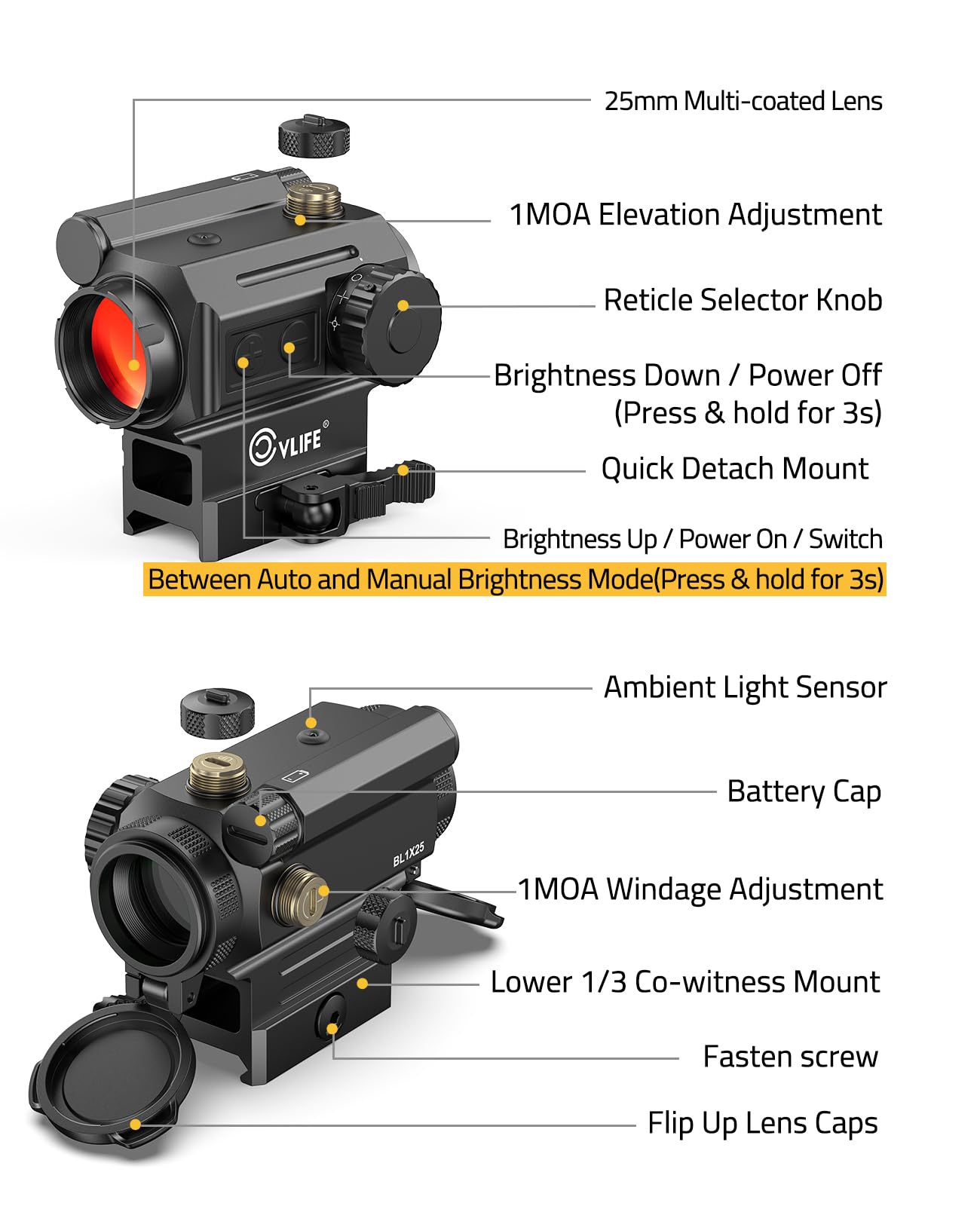 25mm Multi-coated Lens

1MOA Elevation Adjustment

Reticle Selector Knob

Brightness Down / Power Off
(Press & hold for 3s)

CVLIFE®

Quick Detach Mount

Brightness Up / Power On / Switch
Between Auto and Manual Brightness Mode(Press & hold for 3s)

Ambient Light Sensor

Battery Cap

BL1X25

1MOA Windage Adjustment

Lower 1/3 Co-witness Mount

Fasten screw

Flip Up Lens Caps