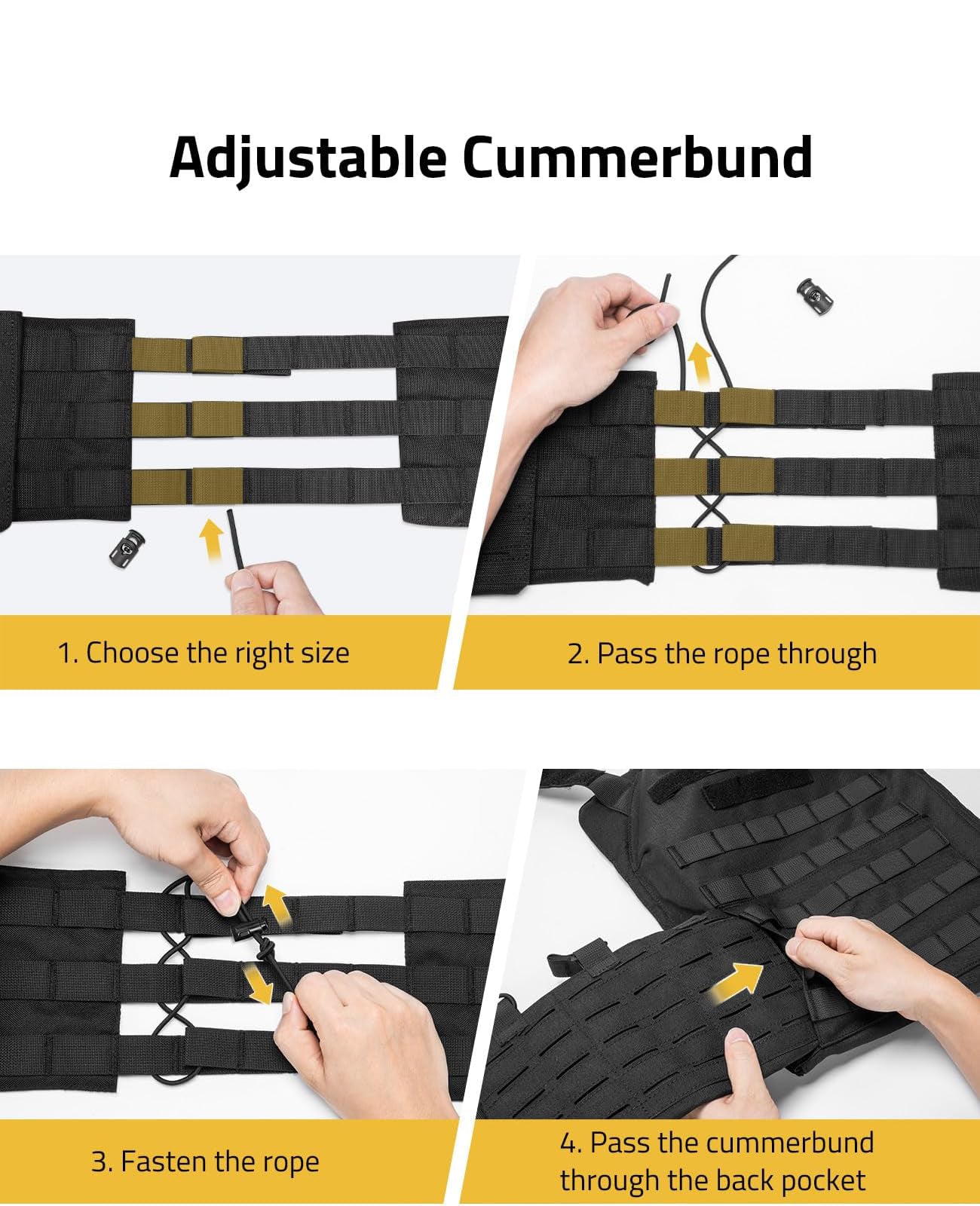 Adjustable Cummerbund

1. Choose the right size

2. Pass the rope through

3. Fasten the rope

4. Pass the cummerbund through the back pocket