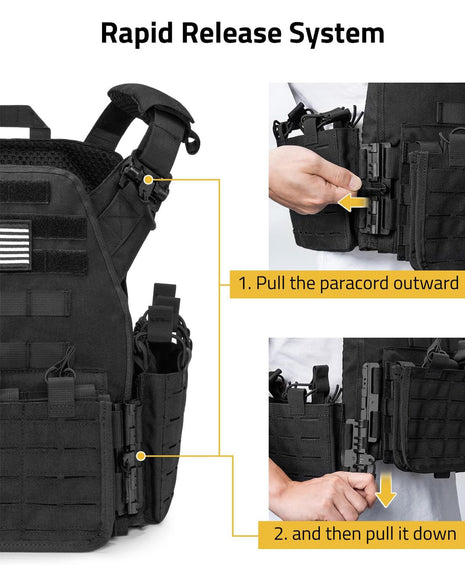 Rapid Release System

1. Pull the paracord outward

2. and then pull it down