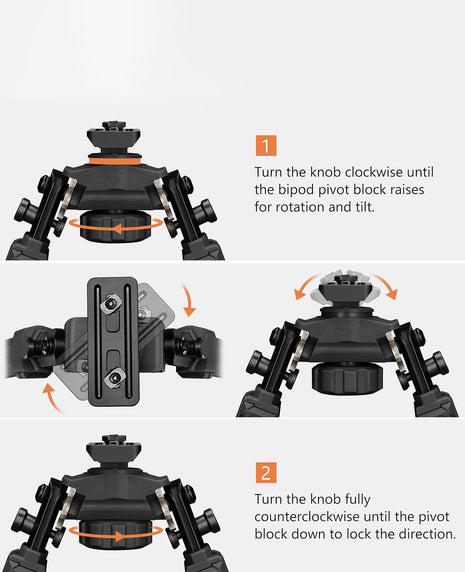 1

Turn the knob clockwise until the bipod pivot block raises for rotation and tilt.

2

Turn the knob fully counterclockwise until the pivot block down to lock the direction.