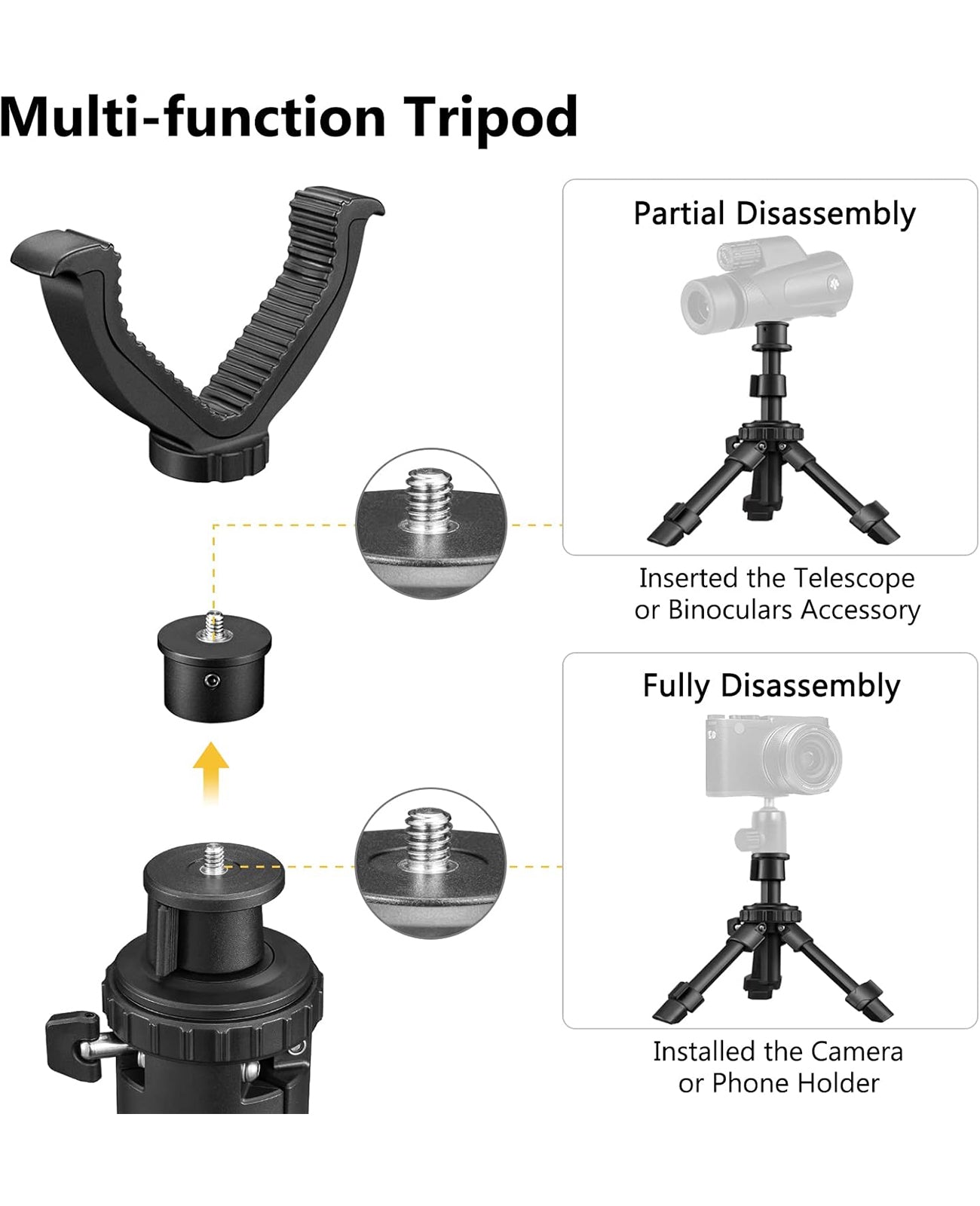 Multi-function Tripod

Partial Disassembly

Inserted the Telescope or Binoculars Accessory

Fully Disassembly

Installed the Camera or Phone Holder