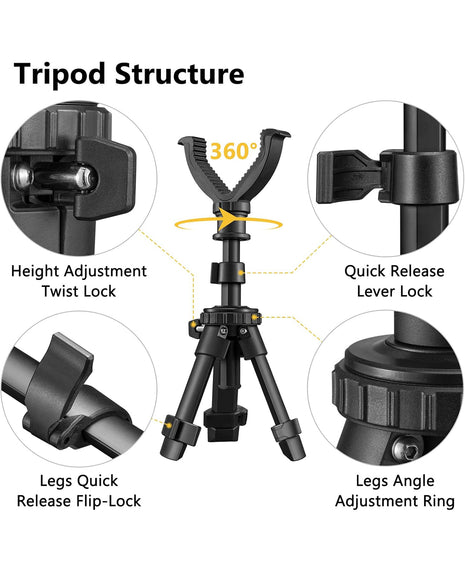 Tripod Structure

360°

Height Adjustment Twist Lock

Quick Release Lever Lock

Legs Quick Release Flip-Lock

Legs Angle Adjustment Ring