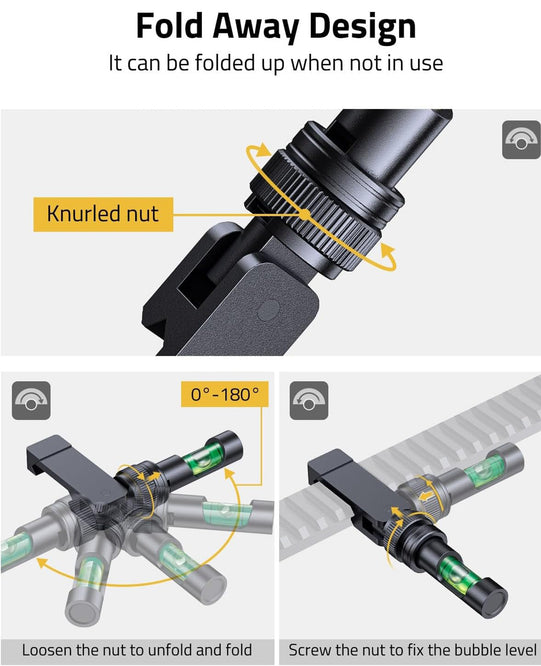 Fold Away Design
It can be folded up when not in use

Knurled nut

0°-180°

Loosen the nut to unfold and fold

Screw the nut to fix the bubble level