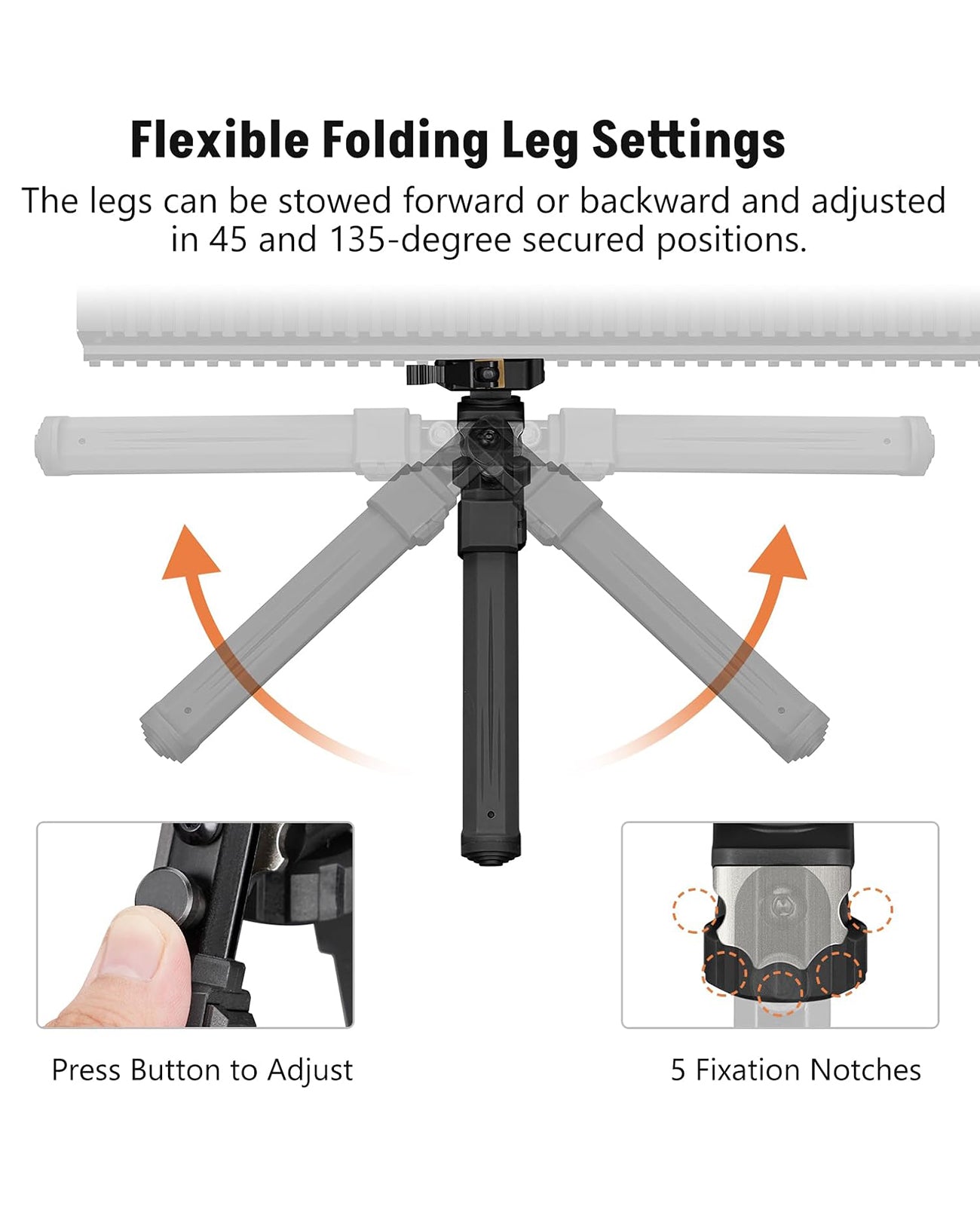 Flexible Folding Leg Settings

The legs can be stowed forward or backward and adjusted in 45 and 135-degree secured positions.

Press Button to Adjust

5 Fixation Notches