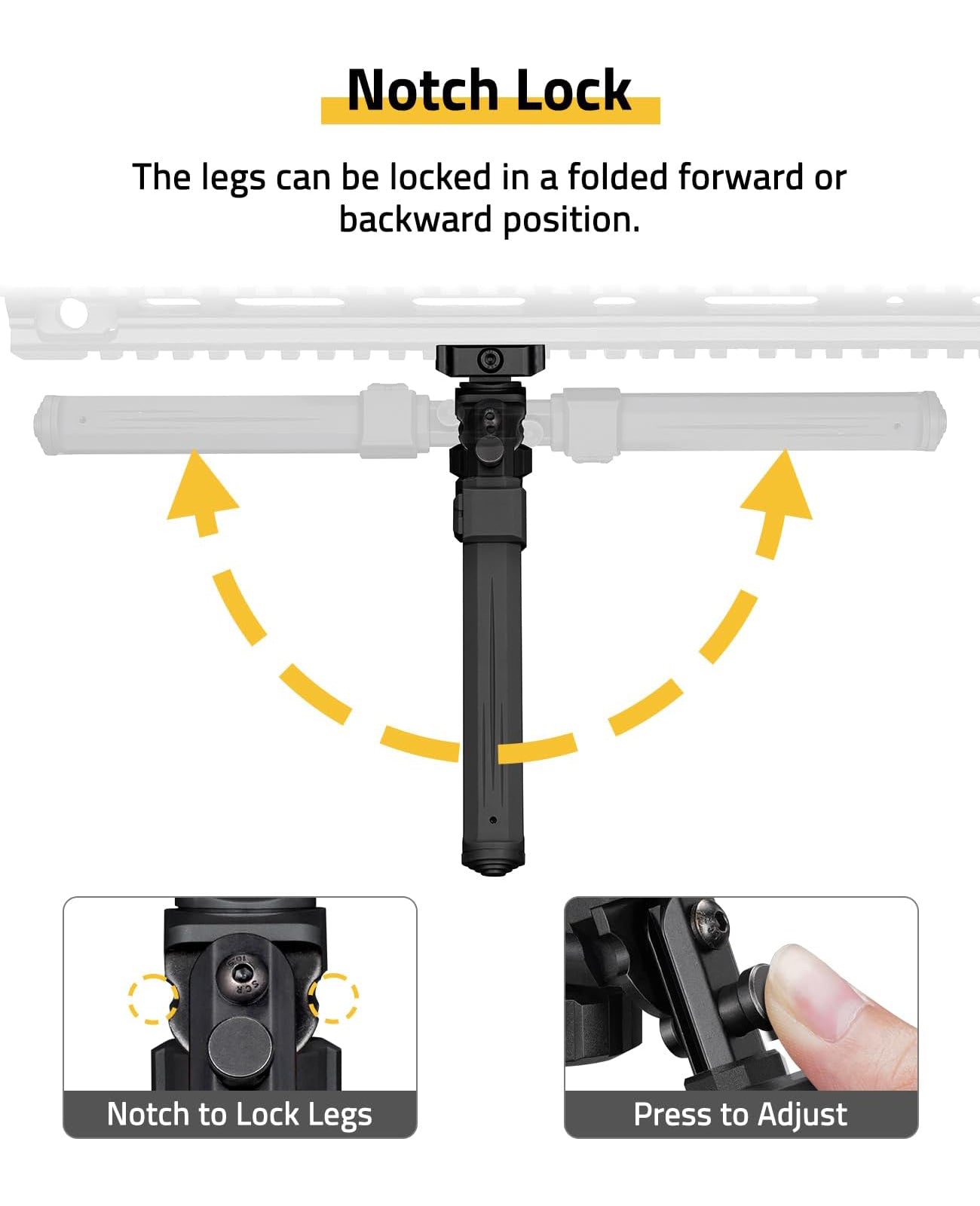 Notch Lock

The legs can be locked in a folded forward or backward position.

Notch to Lock Legs

Press to Adjust