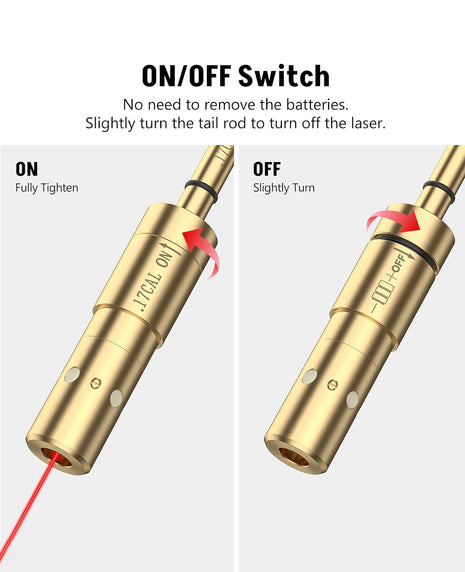 ON/OFF Switch

No need to remove the batteries.
Slightly turn the tail rod to turn off the laser.

ON
Fully Tighten

.17CAL ON

OFF
Slightly Turn

OFF