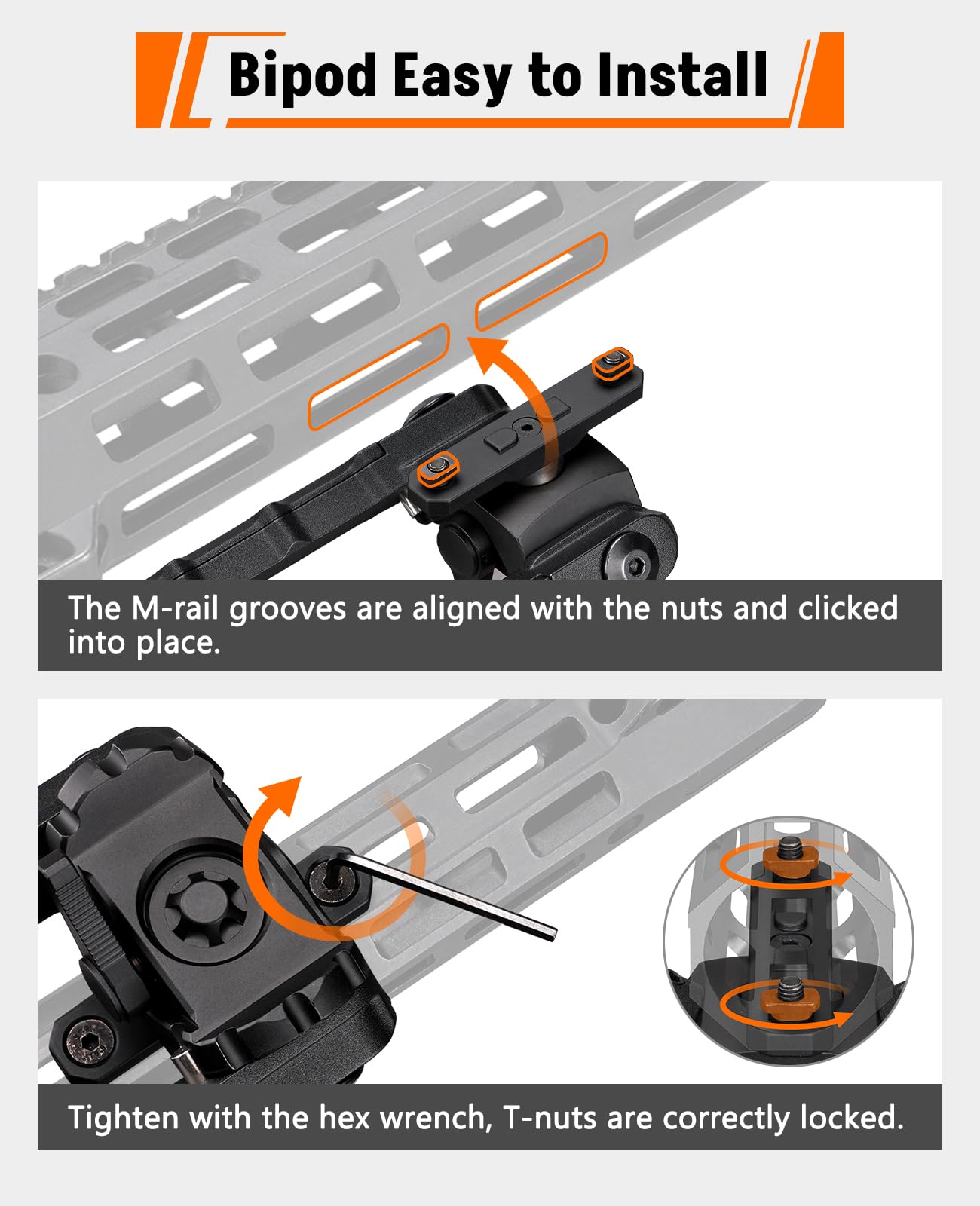 Bipod Easy to Install

The M-rail grooves are aligned with the nuts and clicked into place.

Tighten with the hex wrench, T-nuts are correctly locked.