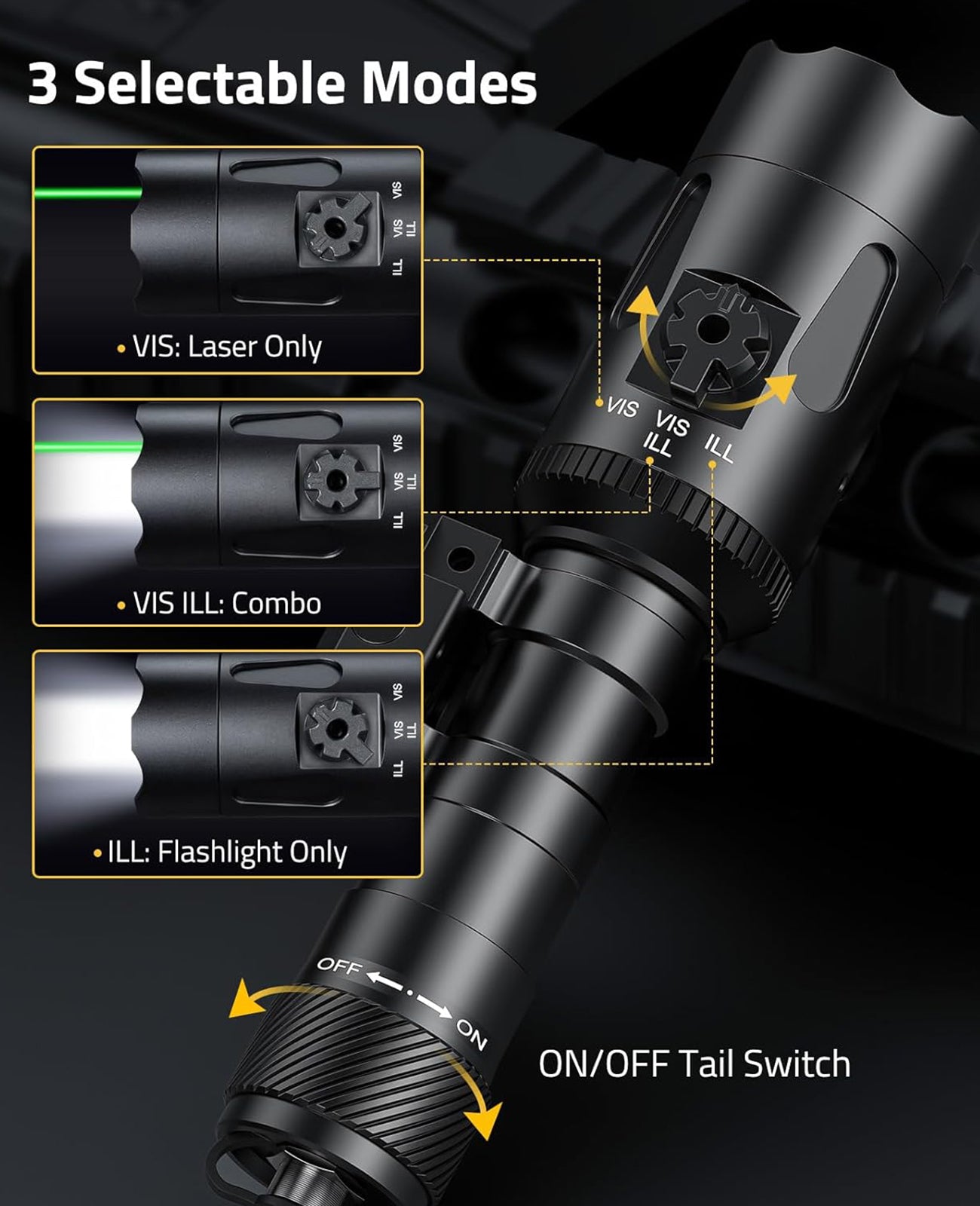 3 Selectable Modes

VIS
VIS ILL
ILL

• VIS: Laser Only

VIS
VIS ILL
ILL

• VIS ILL: Combo

VIS
VIS ILL
ILL

• ILL: Flashlight Only

VIS
VIS ILL
ILL

OFF
ON

ON/OFF Tail Switch