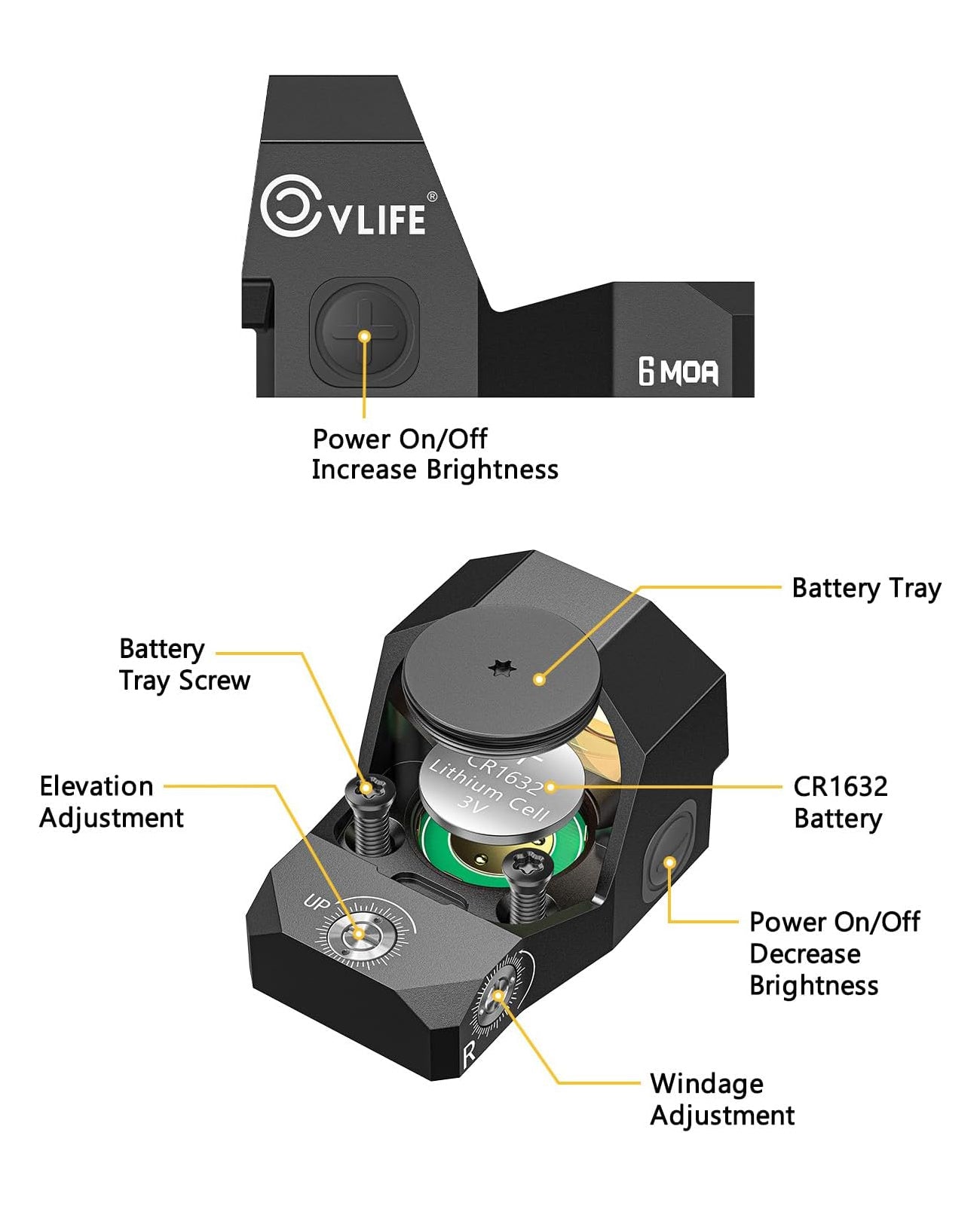 CVLIFE®

6 MOA

Power On/Off
Increase Brightness

Battery Tray

Battery
Tray Screw

Elevation
Adjustment

CR1632
Lithium Cell
3V

CR1632
Battery

UP

Power On/Off
Decrease
Brightness

R

Windage
Adjustment