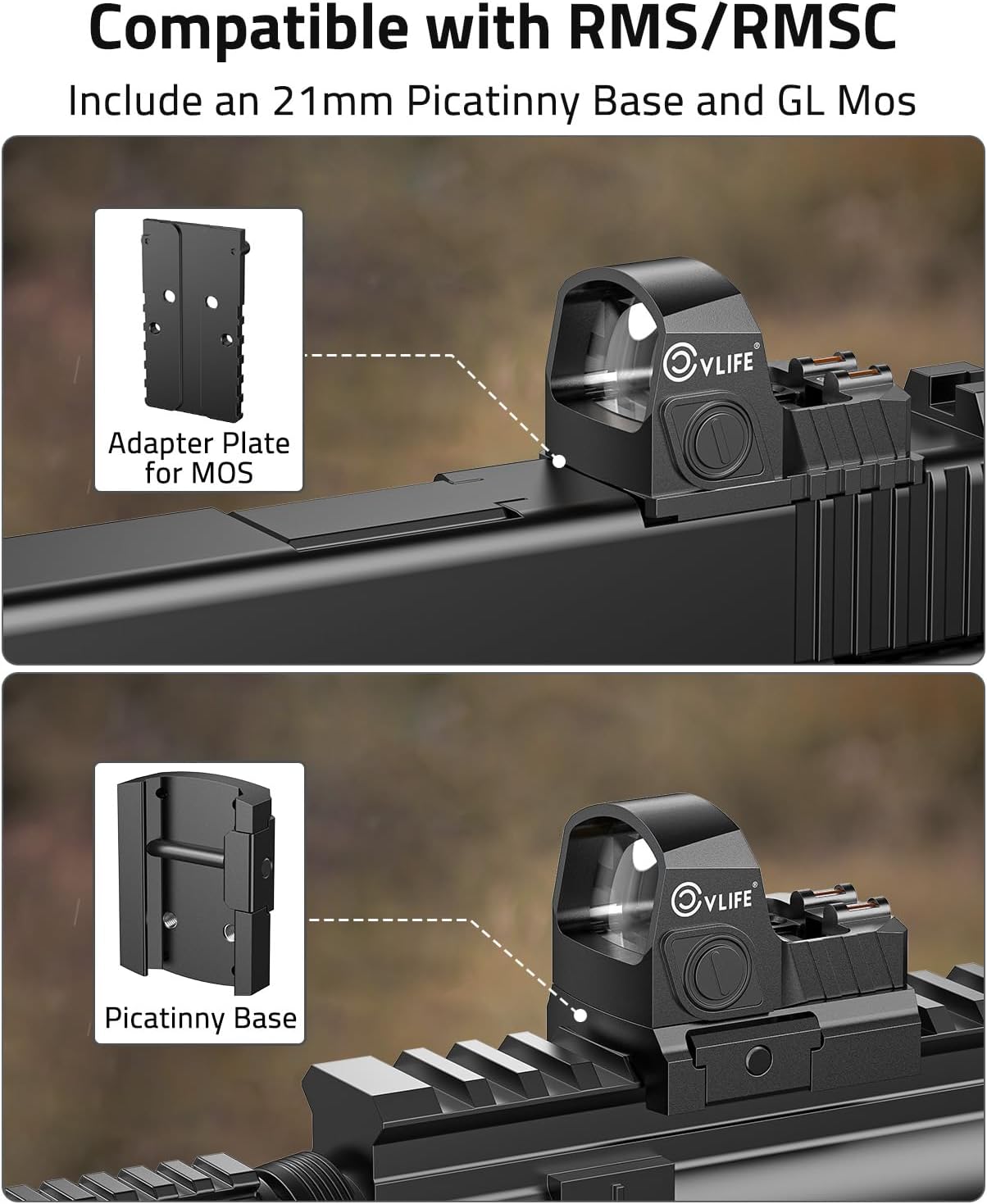 Compatible with RMS/RMSC

Include an 21mm Picatinny Base and GL Mos

Adapter Plate for MOS

CVLIFE®

Picatinny Base

CVLIFE®