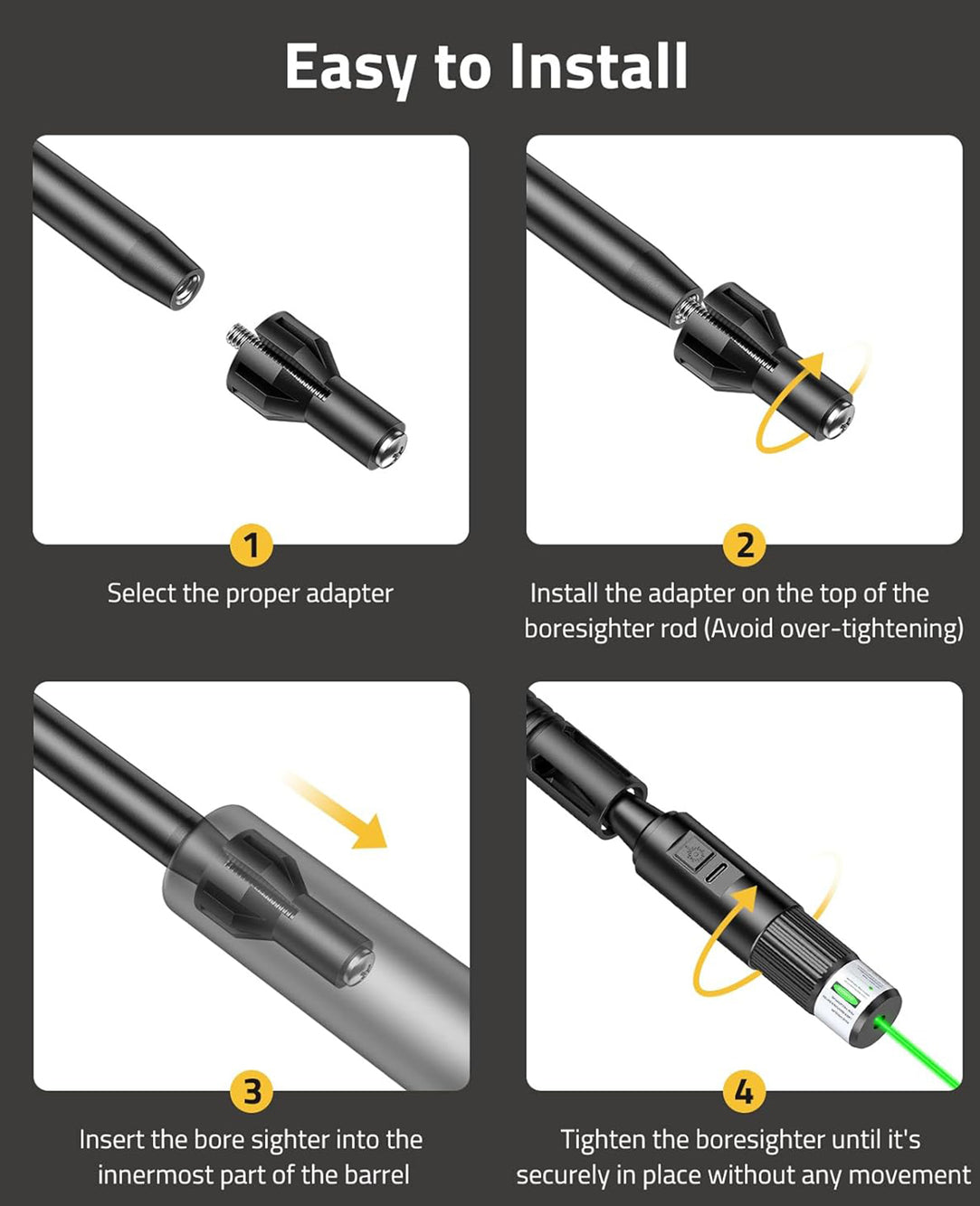 Easy to Install

1
Select the proper adapter

2
Install the adapter on the top of the boresighter rod (Avoid over-tightening)

3
Insert the bore sighter into the innermost part of the barrel

4
Tighten the boresighter until it's securely in place without any movement