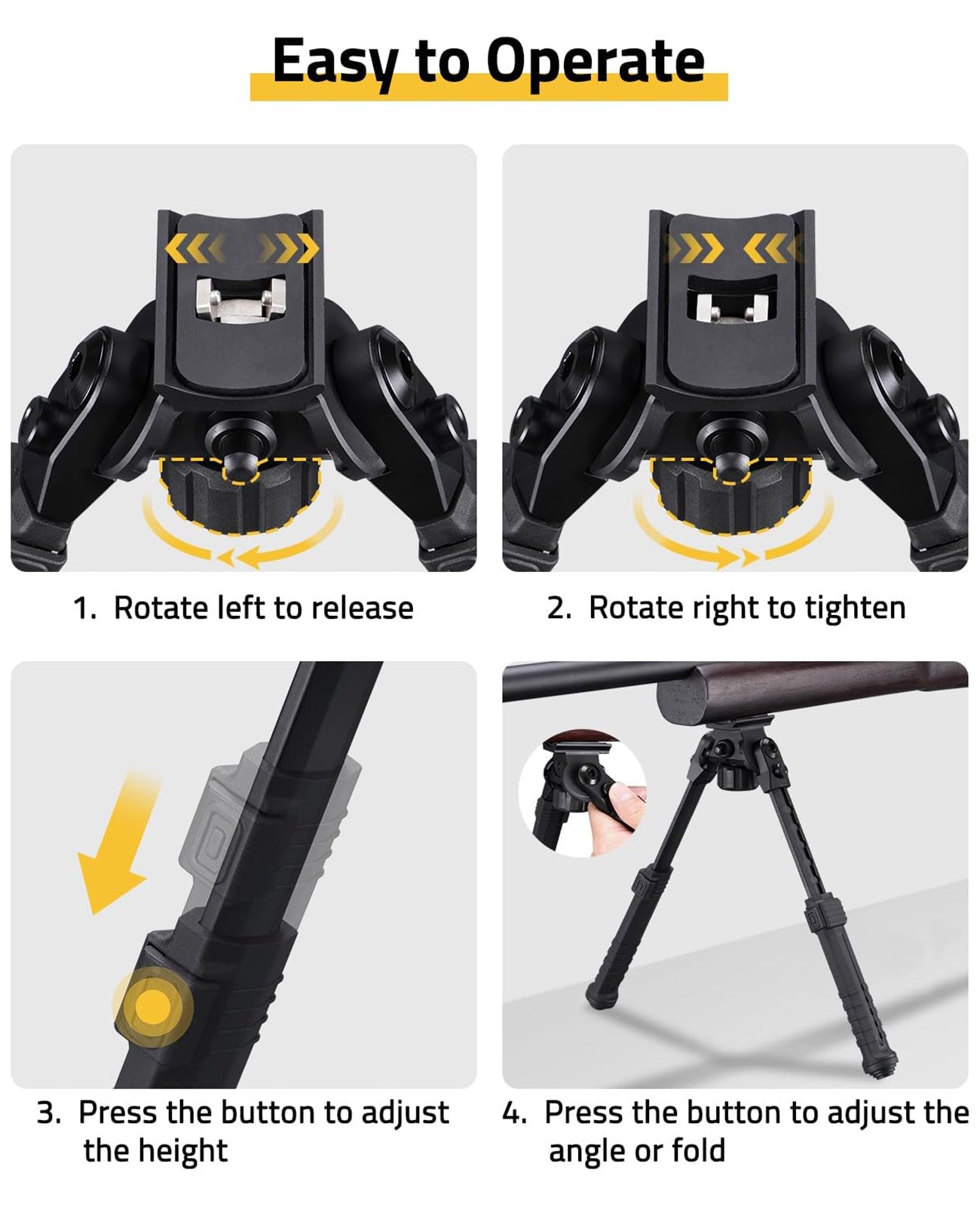 Easy to Operate

1. Rotate left to release

2. Rotate right to tighten

3. Press the button to adjust the height

4. Press the button to adjust the angle or fold