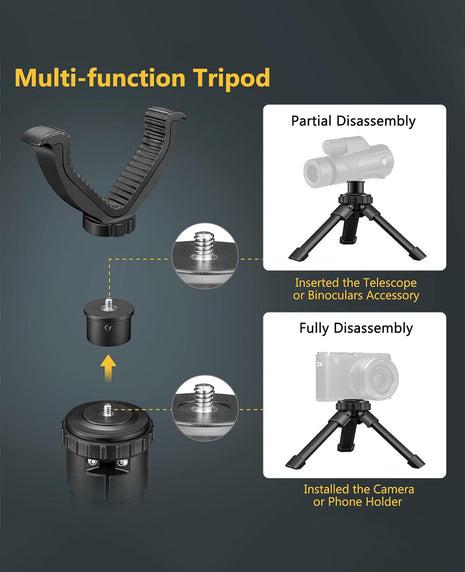 Multi-function Tripod

Partial Disassembly

Inserted the Telescope or Binoculars Accessory

Fully Disassembly

Installed the Camera or Phone Holder