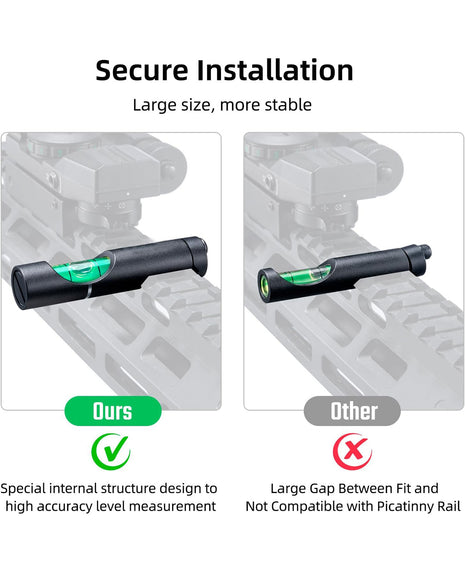 Secure Installation

Large size, more stable

Ours

Special internal structure design to high accuracy level measurement

Other

Large Gap Between Fit and Not Compatible with Picatinny Rail