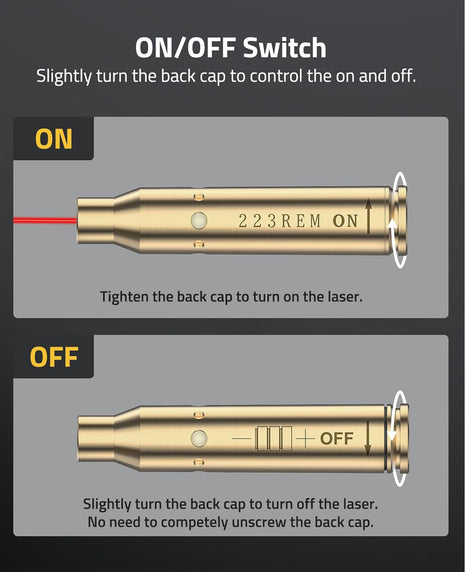 ON/OFF Switch
Slightly turn the back cap to control the on and off.

ON

223REM ON

Tighten the back cap to turn on the laser.

OFF

— + OFF

Slightly turn the back cap to turn off the laser.
No need to competely unscrew the back cap.