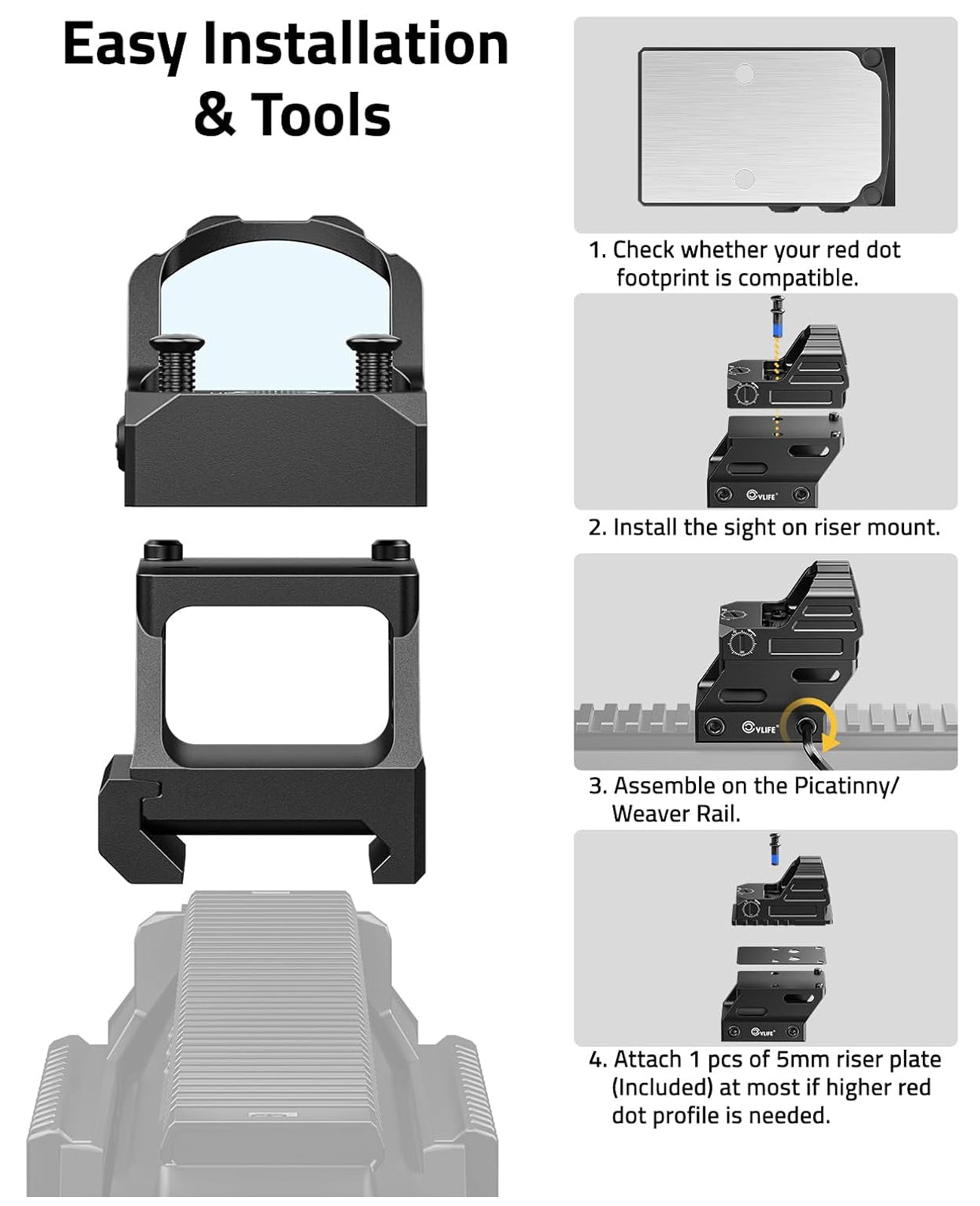 Easy Installation & Tools

1. Check whether your red dot footprint is compatible.

CVLIFE

2. Install the sight on riser mount.

CVLIFE

3. Assemble on the Picatinny/ Weaver Rail.

CVLIFE

4. Attach 1 pcs of 5mm riser plate (Included) at most if higher red dot profile is needed.