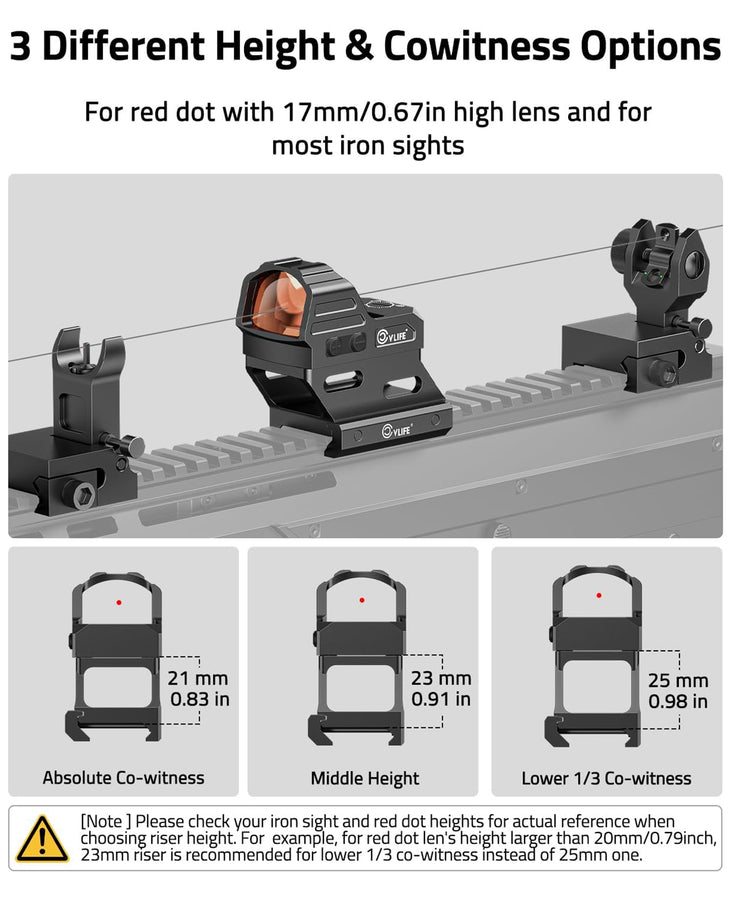 3 Different Height & Cowitness Options

For red dot with 17mm/0.67in high lens and for most iron sights

CVLIFE

CVLIFE

21 mm
0.83 in

Absolute Co-witness

23 mm
0.91 in

Middle Height

25 mm
0.98 in

Lower 1/3 Co-witness

[Note ] Please check your iron sight and red dot heights for actual reference when choosing riser height. For example, for red dot len's height larger than 20mm/0.79inch, 23mm riser is recommended for lower 1/3 co-witness instead of 25mm one.