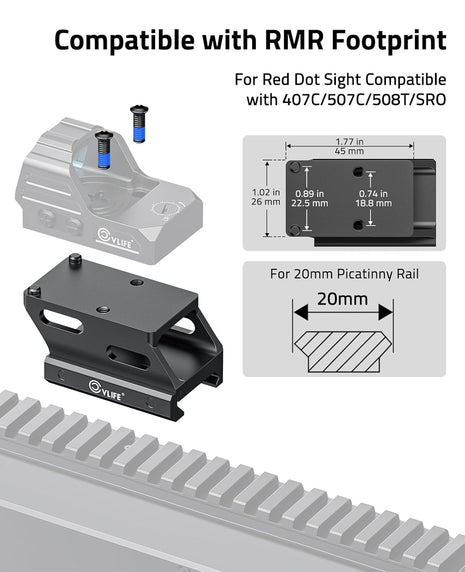 Compatible with RMR Footprint

For Red Dot Sight Compatible with 407C/507C/508T/SRO

1.77 in
45 mm

1.02 in
26 mm

0.89 in
22.5 mm

0.74 in
18.8 mm

For 20mm Picatinny Rail

20mm

CVLIFE

CVLIFE