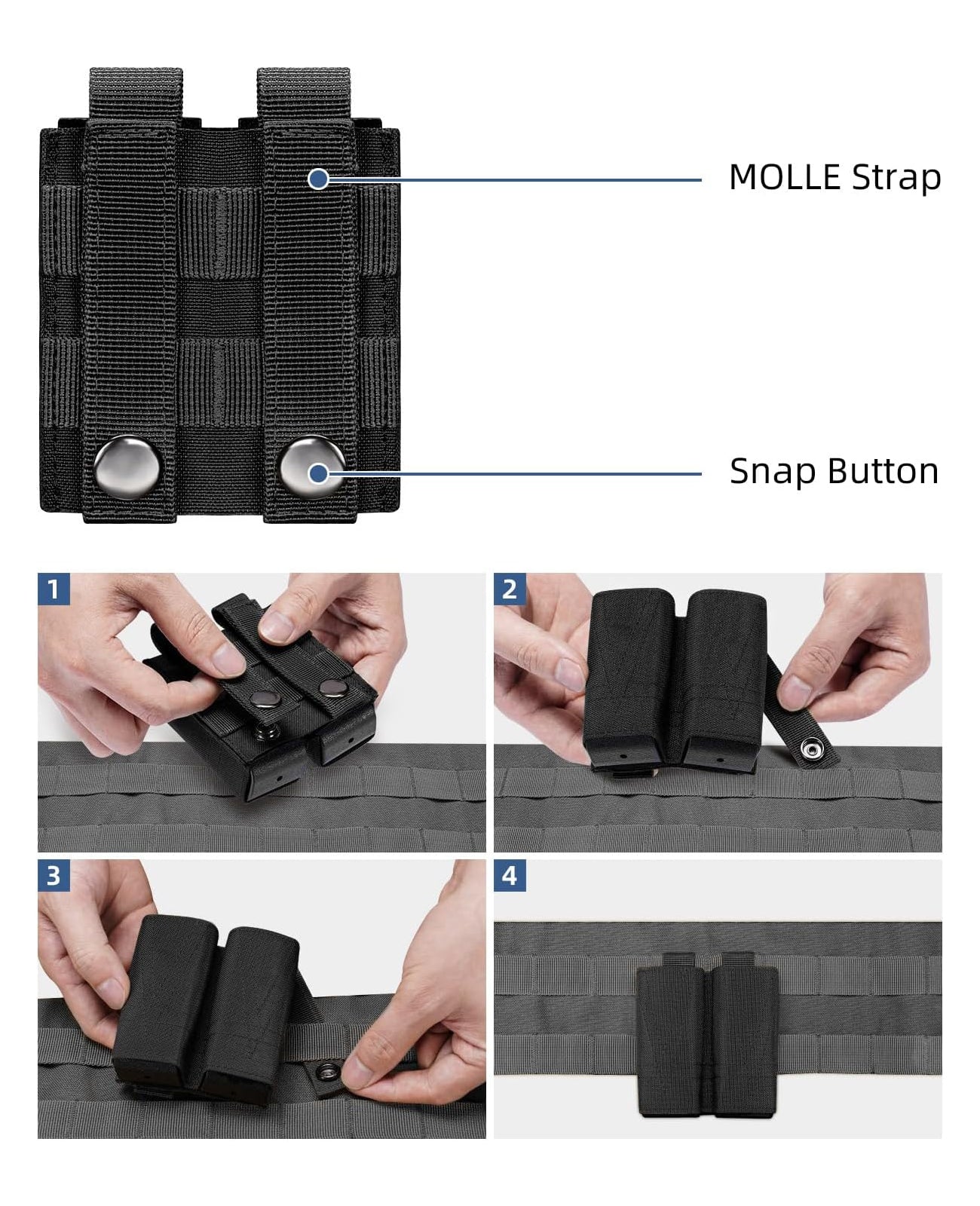 MOLLE Strap

Snap Button

1

2

3

4