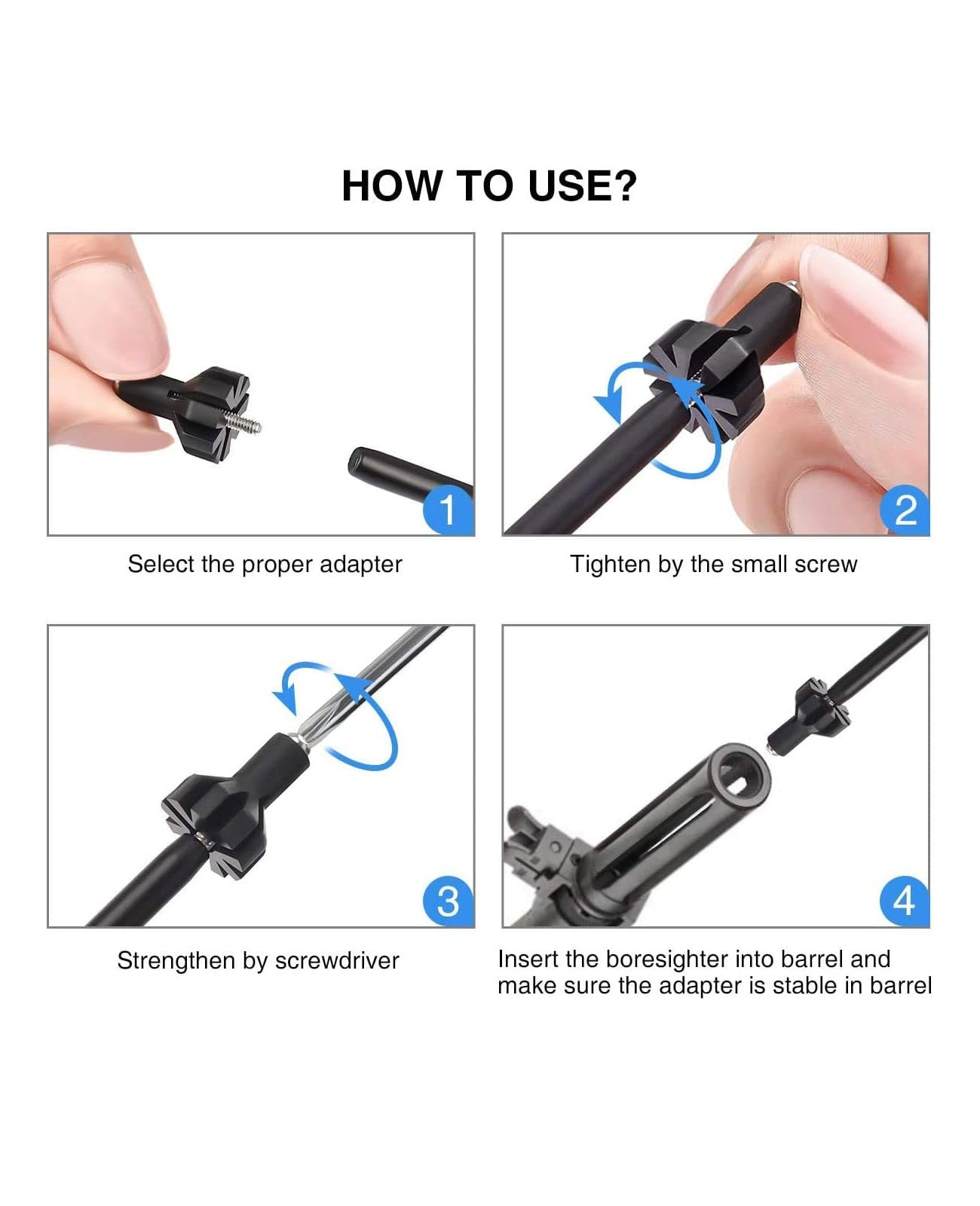 HOW TO USE?

1

Select the proper adapter

2

Tighten by the small screw

3

Strengthen by screwdriver

4

Insert the boresighter into barrel and make sure the adapter is stable in barrel