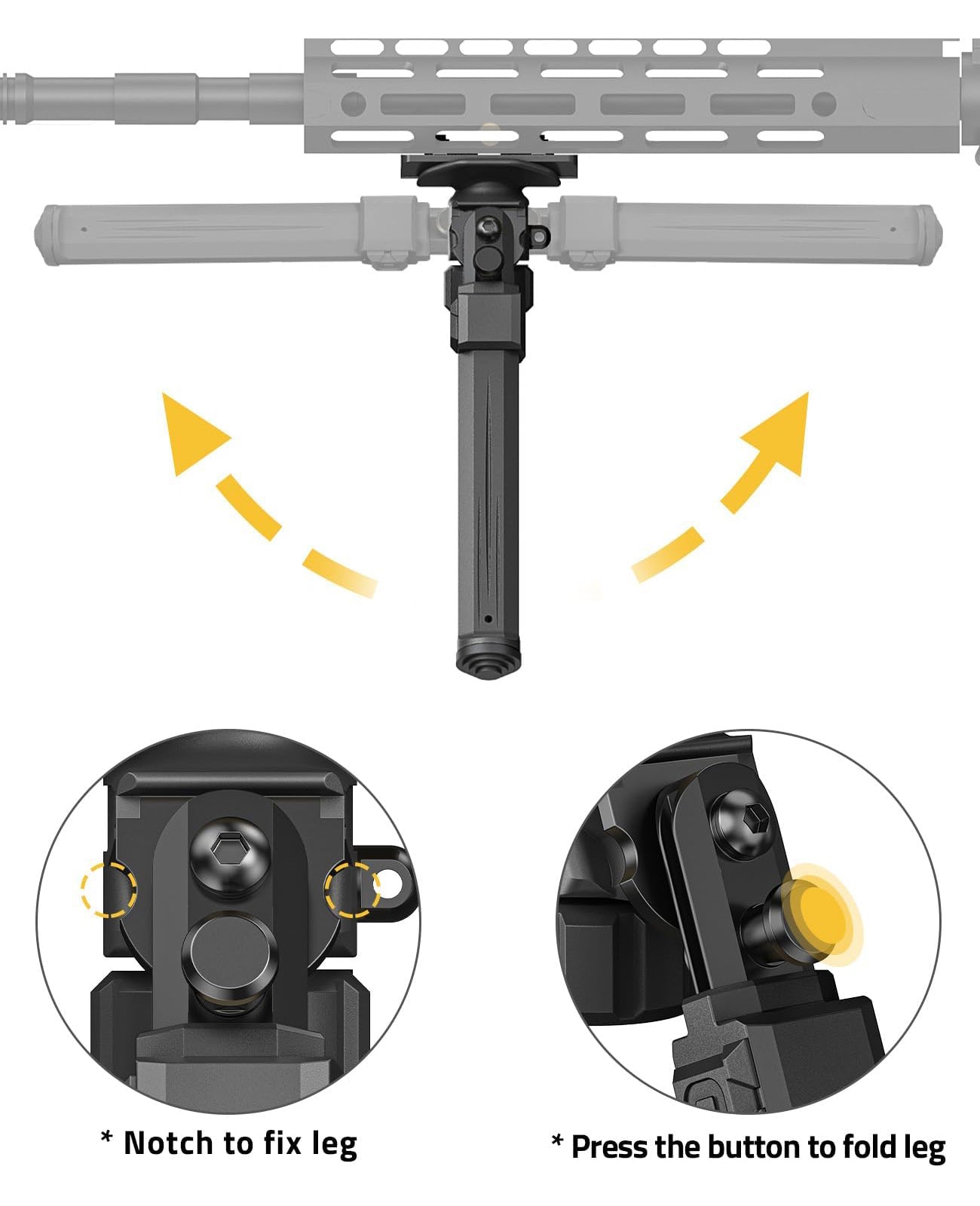 * Notch to fix leg

* Press the button to fold leg