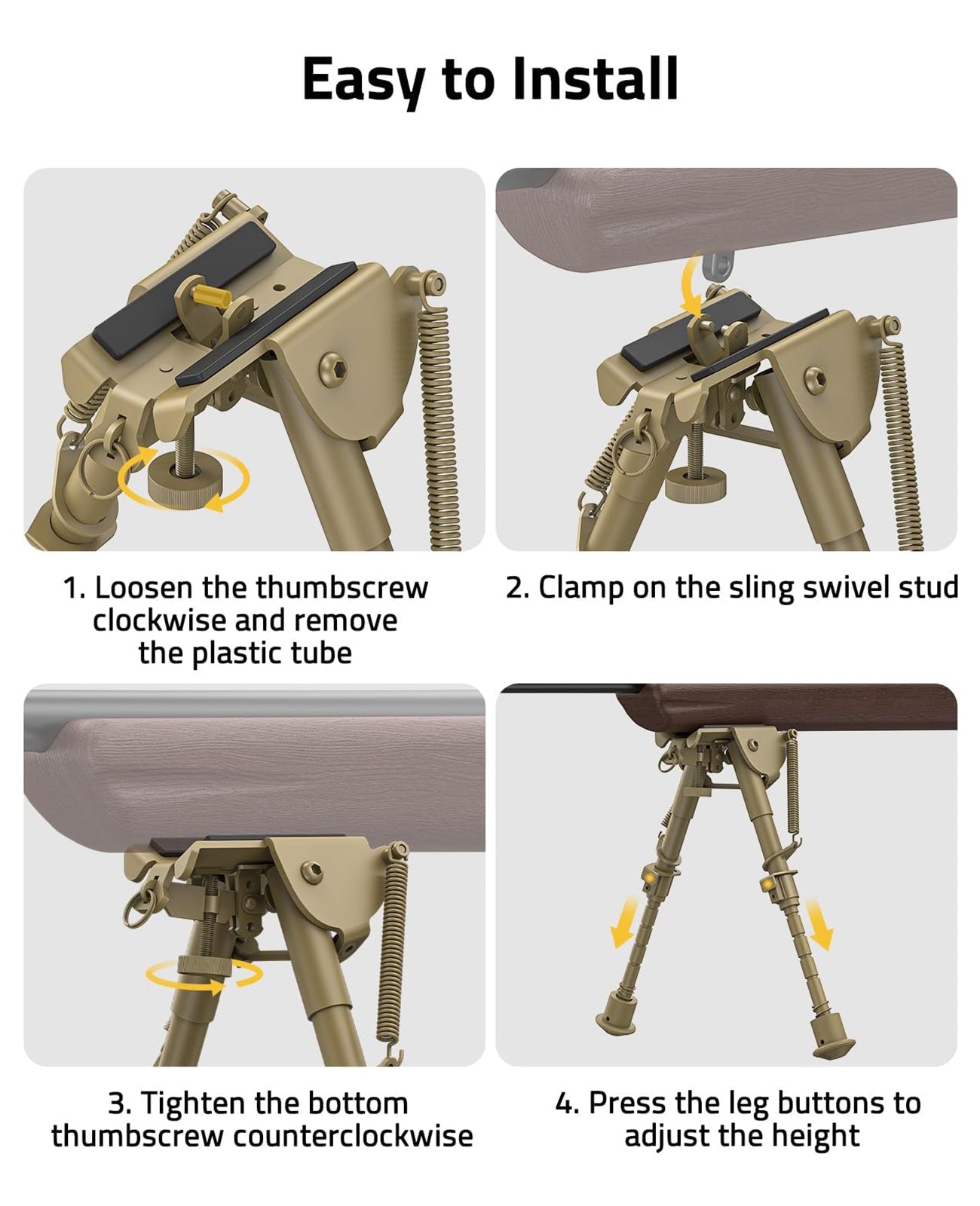 Easy to Install

1. Loosen the thumbscrew clockwise and remove the plastic tube

2. Clamp on the sling swivel stud

3. Tighten the bottom thumbscrew counterclockwise

4. Press the leg buttons to adjust the height