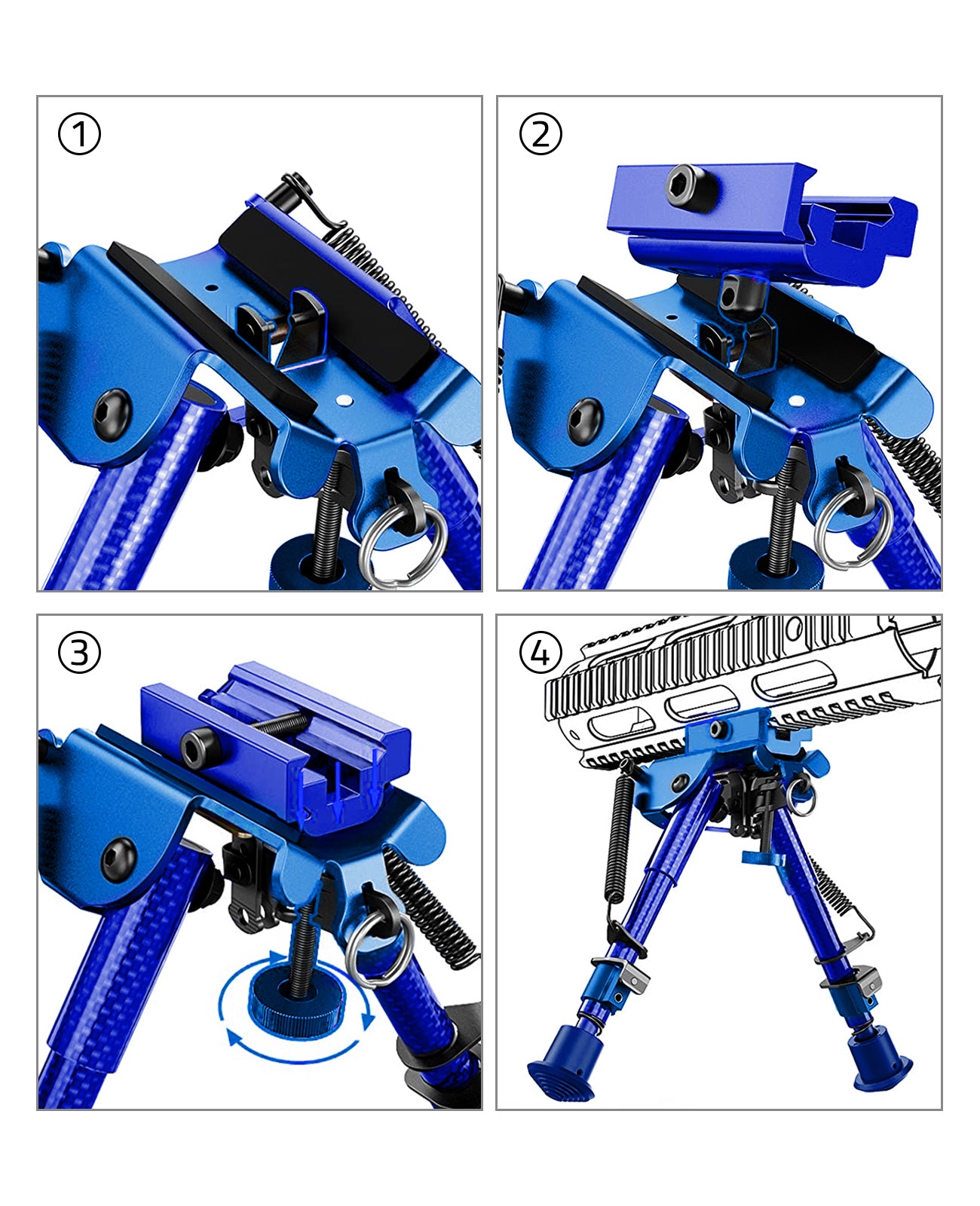 ①

②

③

④