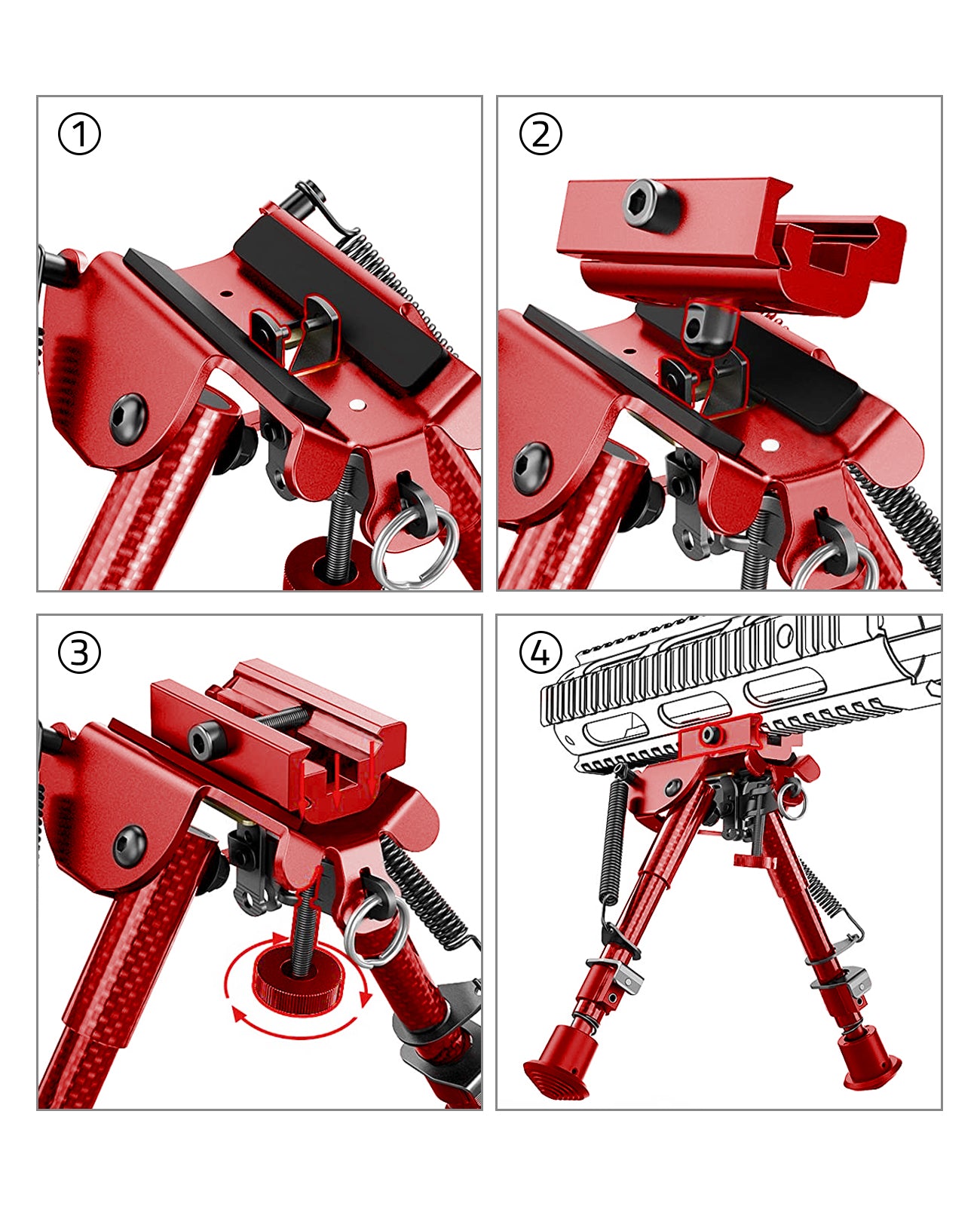 ①

②

③

④