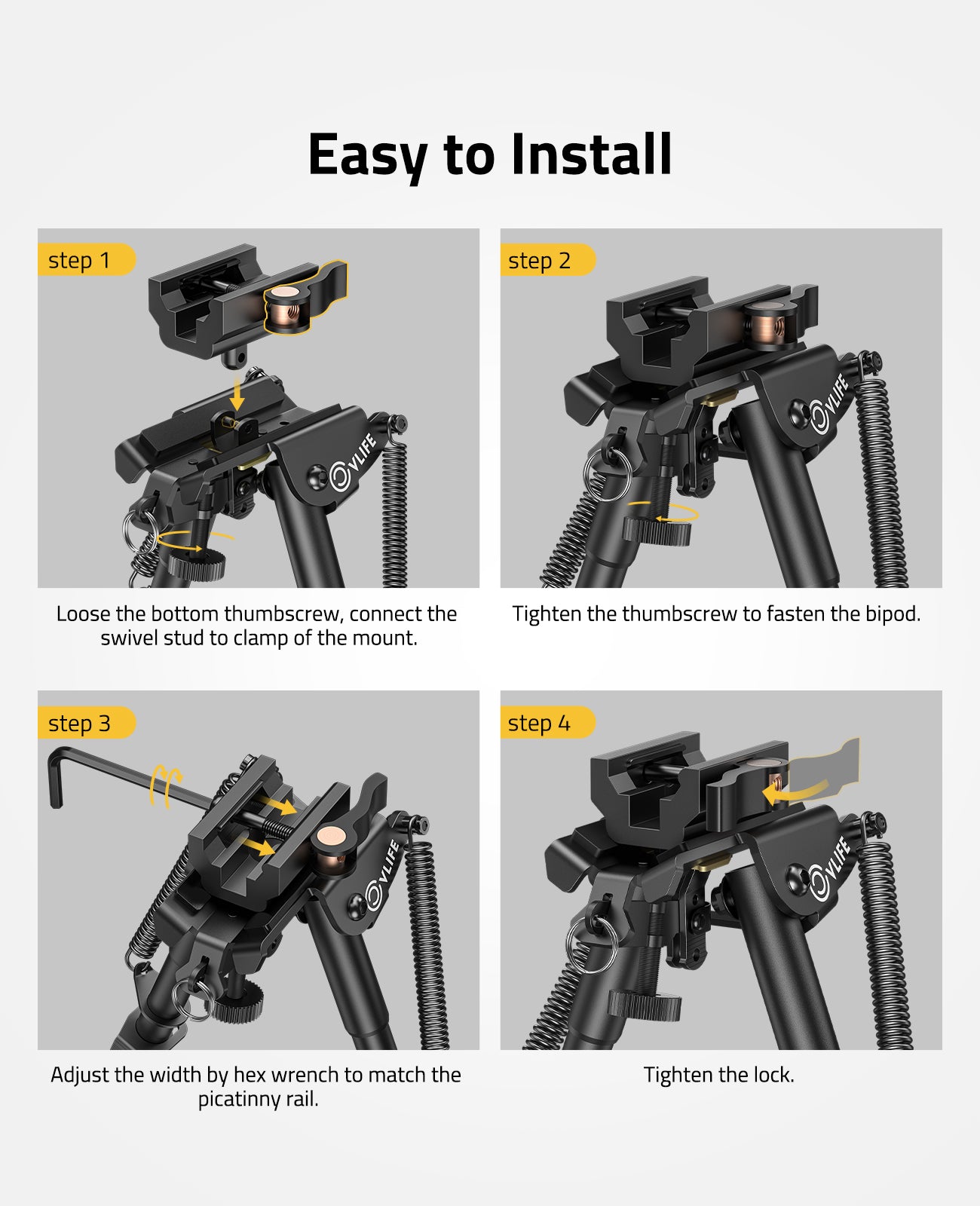 Easy to Install

step 1

CVLIFE

Loose the bottom thumbscrew, connect the swivel stud to clamp of the mount.

step 2

CVLIFE

Tighten the thumbscrew to fasten the bipod.

step 3

CVLIFE

Adjust the width by hex wrench to match the picatinny rail.

step 4

CVLIFE

Tighten the lock.