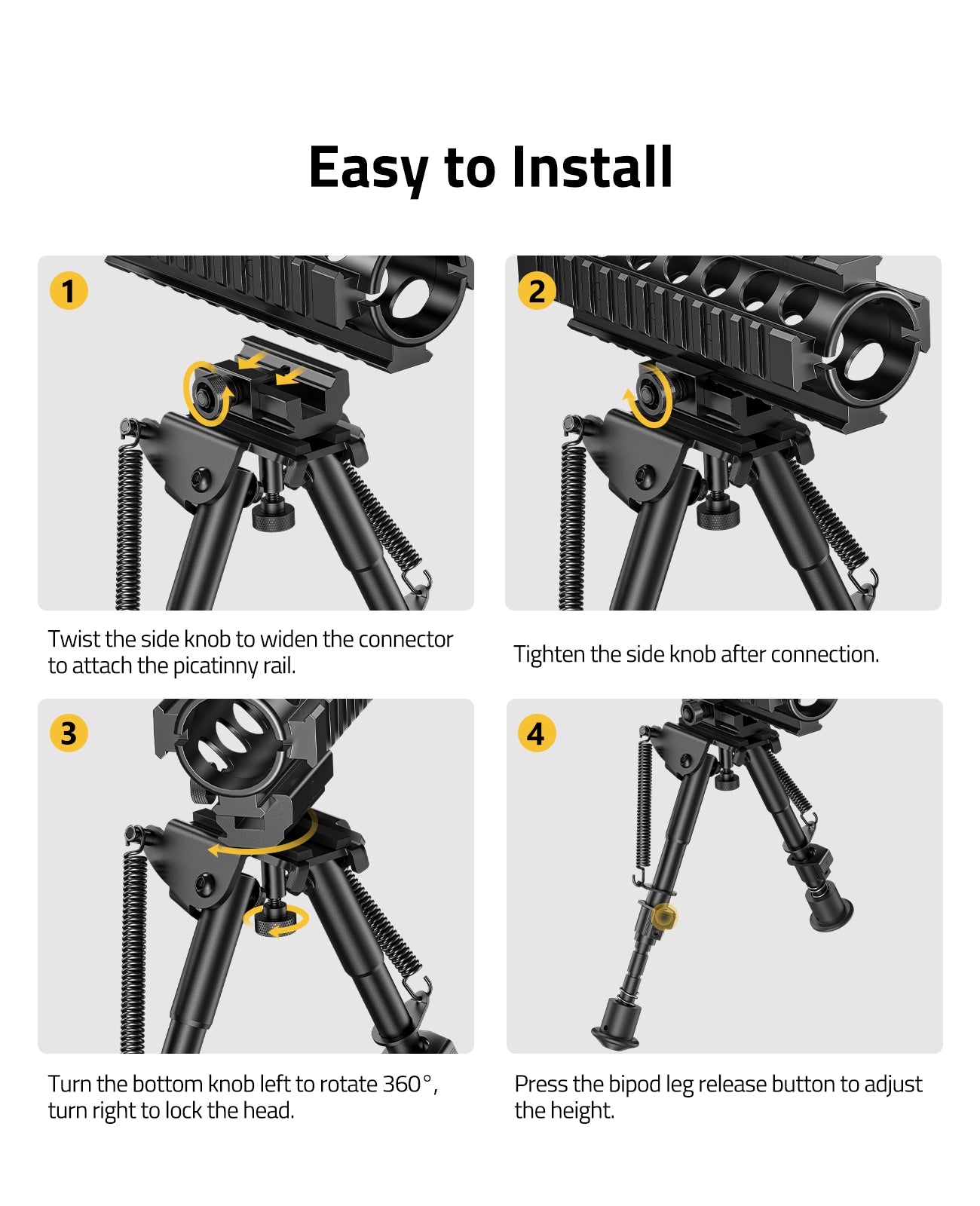 Easy to Install

1

Twist the side knob to widen the connector to attach the picatinny rail.

2

Tighten the side knob after connection.

3

Turn the bottom knob left to rotate 360°, turn right to lock the head.

4

Press the bipod leg release button to adjust the height.