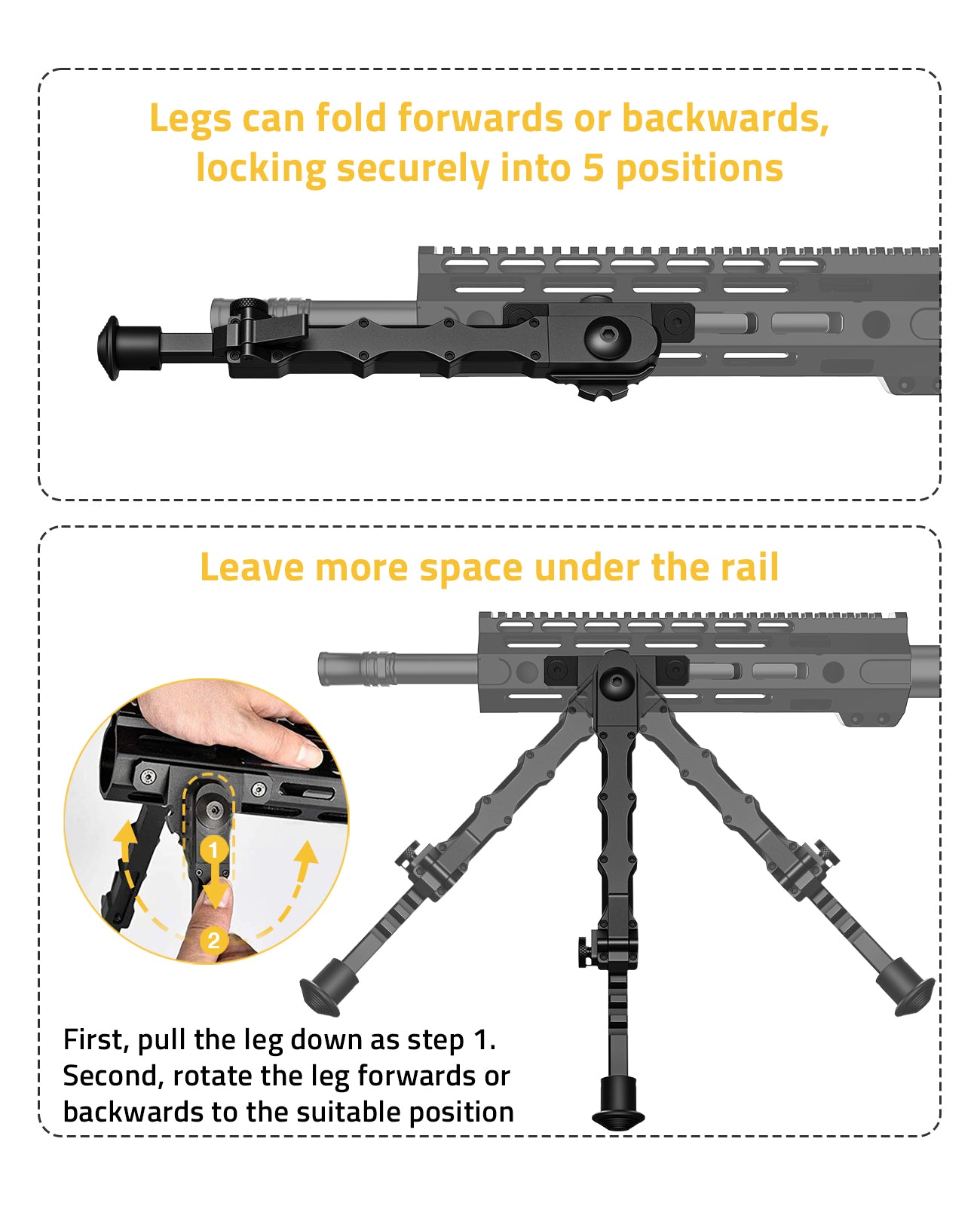 Legs can fold forwards or backwards, locking securely into 5 positions

Leave more space under the rail

1

2

First, pull the leg down as step 1.
Second, rotate the leg forwards or backwards to the suitable position