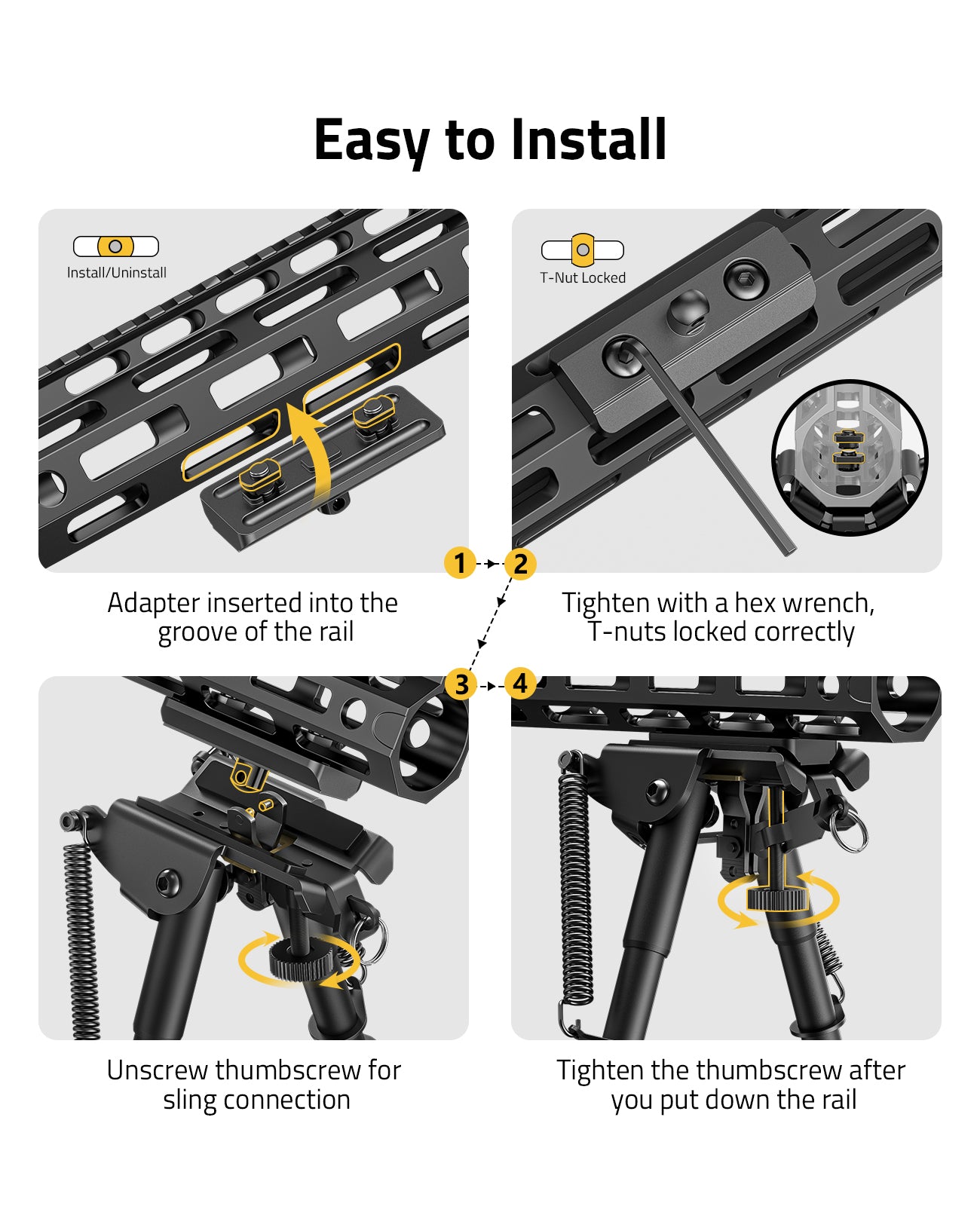 Easy to Install

Install/Uninstall

T-Nut Locked

1

2

Adapter inserted into the groove of the rail

Tighten with a hex wrench, T-nuts locked correctly

3

4

Unscrew thumbscrew for sling connection

Tighten the thumbscrew after you put down the rail