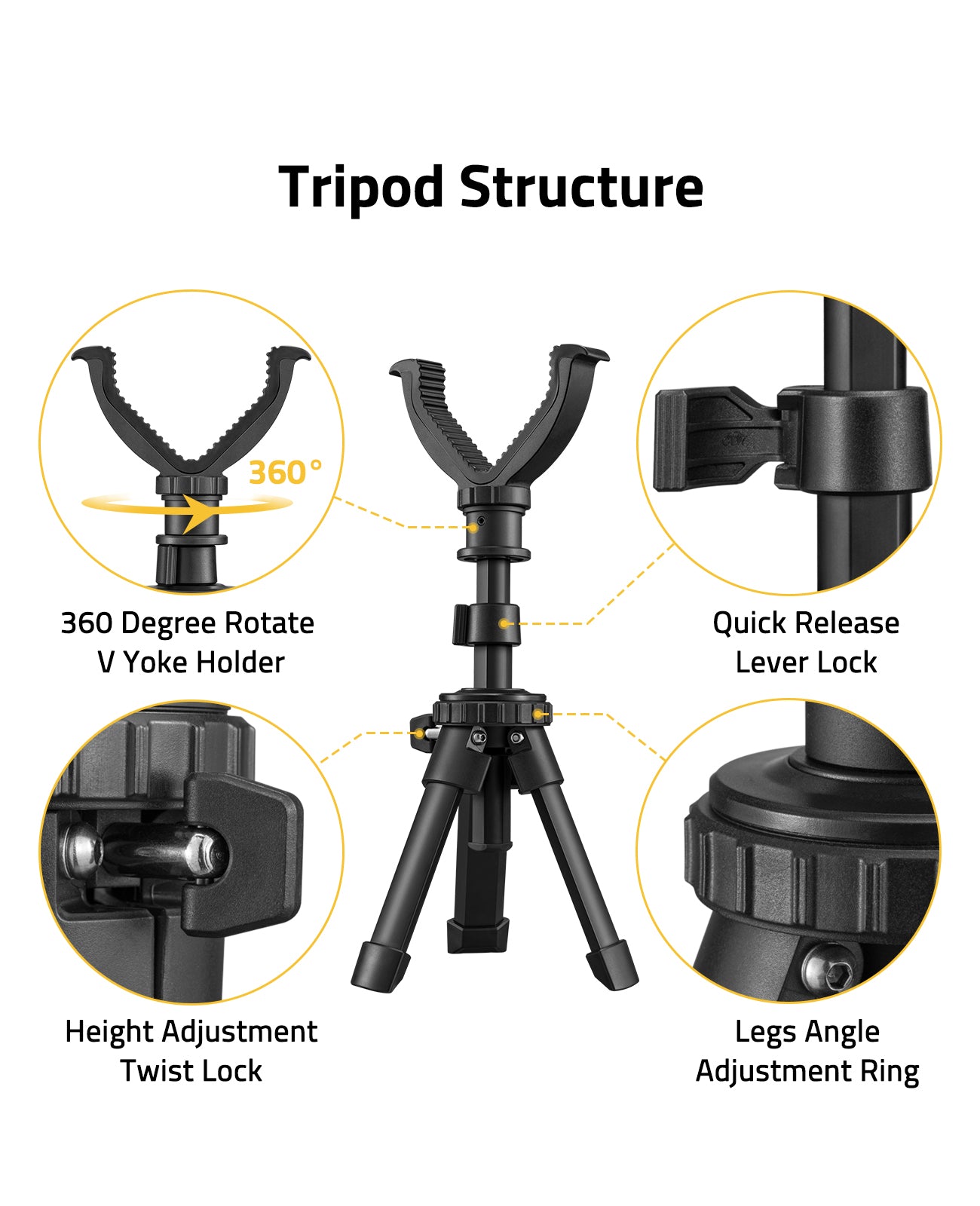 Tripod Structure

360°

360 Degree Rotate
V Yoke Holder

Quick Release
Lever Lock

Height Adjustment
Twist Lock

Legs Angle
Adjustment Ring