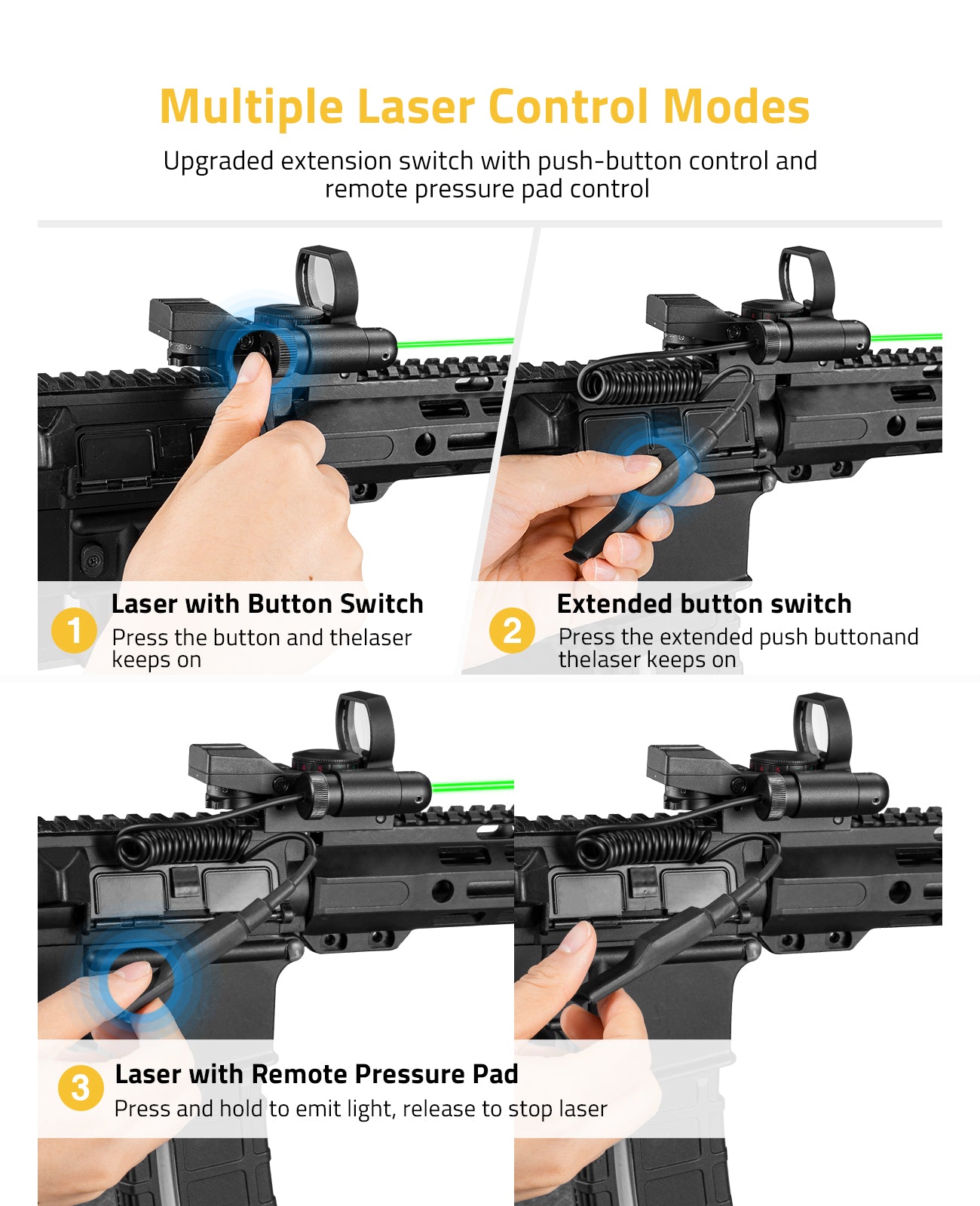 Multiple Laser Control Modes

Upgraded extension switch with push-button control and remote pressure pad control

1 Laser with Button Switch
Press the button and thelaser keeps on

2 Extended button switch
Press the extended push buttonand thelaser keeps on

3 Laser with Remote Pressure Pad
Press and hold to emit light, release to stop laser